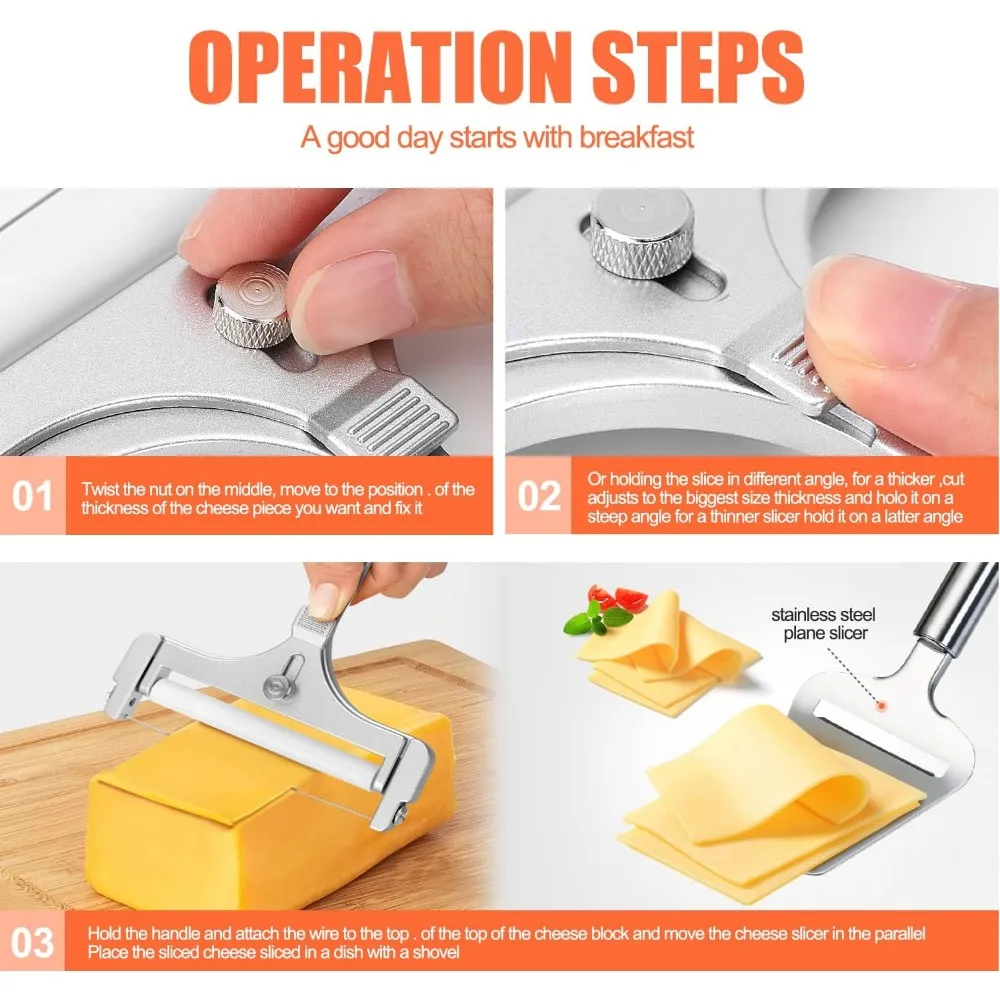 OPERATION STEPS

A good day starts with breakfast

01 Twist the nut on the middle, move to the position . of the thickness of the cheese piece you want and fix it

02 Or holding the slice in different angle, for a thicker ,cut adjusts to the biggest size thickness and holo it on a steep angle for a thinner slicer hold it on a latter angle

stainless steel plane slicer

03 Hold the handle and attach the wire to the top . of the top of the cheese block and move the cheese slicer in the parallel Place the sliced cheese sliced in a dish with a shovel