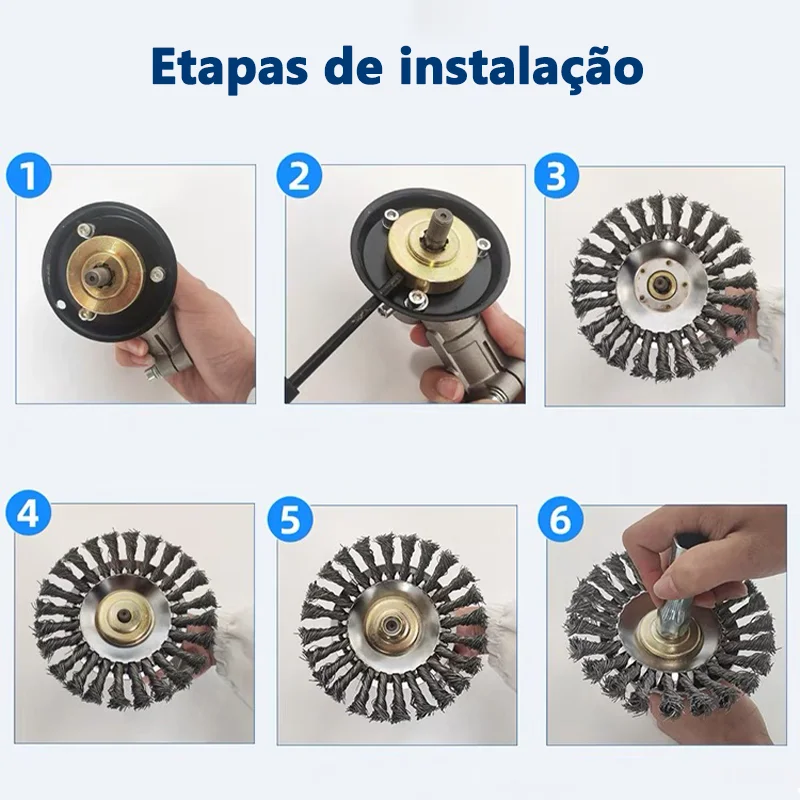 Etapas de instalação

1

2

3

4

5

6