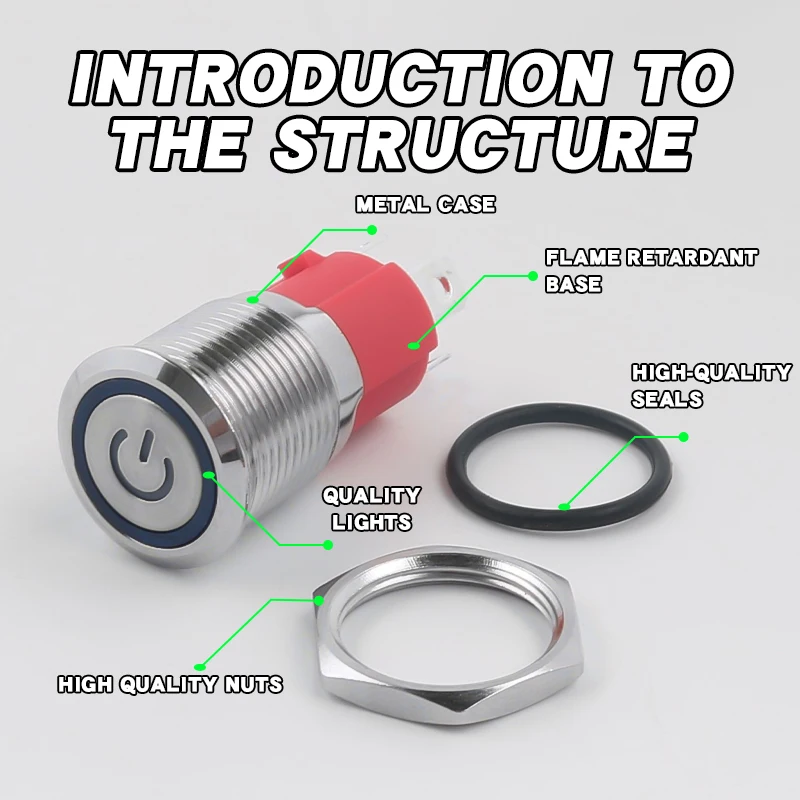 INTRODUCTION TO THE STRUCTURE

METAL CASE

FLAME RETARDANT BASE

HIGH-QUALITY SEALS

QUALITY LIGHTS

HIGH QUALITY NUTS