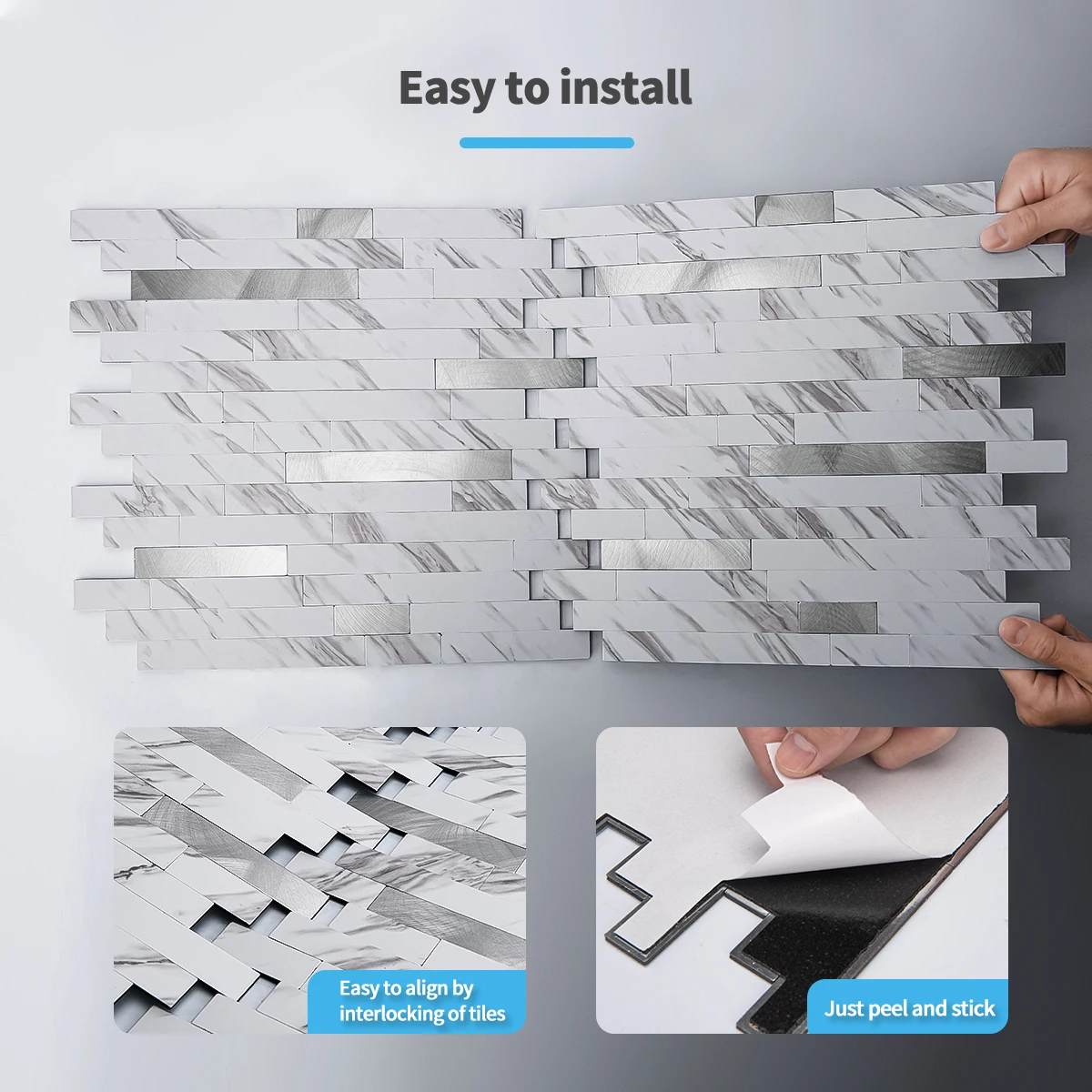 Easy to install

Easy to align by interlocking of tiles

Just peel and stick