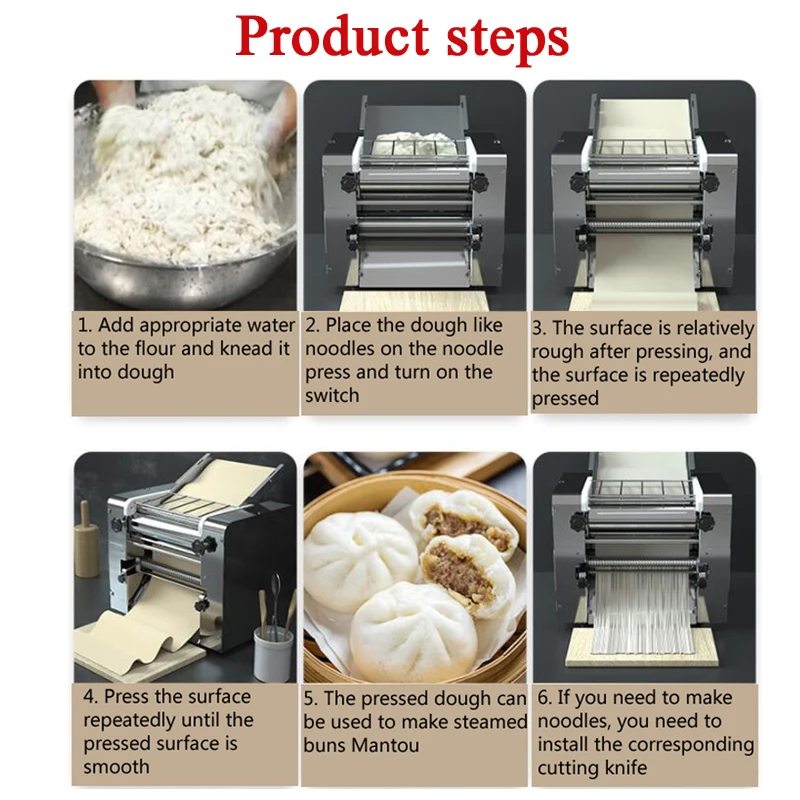 Product steps

1. Add appropriate water to the flour and knead it into dough

2. Place the dough like noodles on the noodle press and turn on the switch

3. The surface is relatively rough after pressing, and the surface is repeatedly pressed

4. Press the surface repeatedly until the pressed surface is smooth

5. The pressed dough can be used to make steamed buns Mantou

6. If you need to make noodles, you need to install the corresponding cutting knife