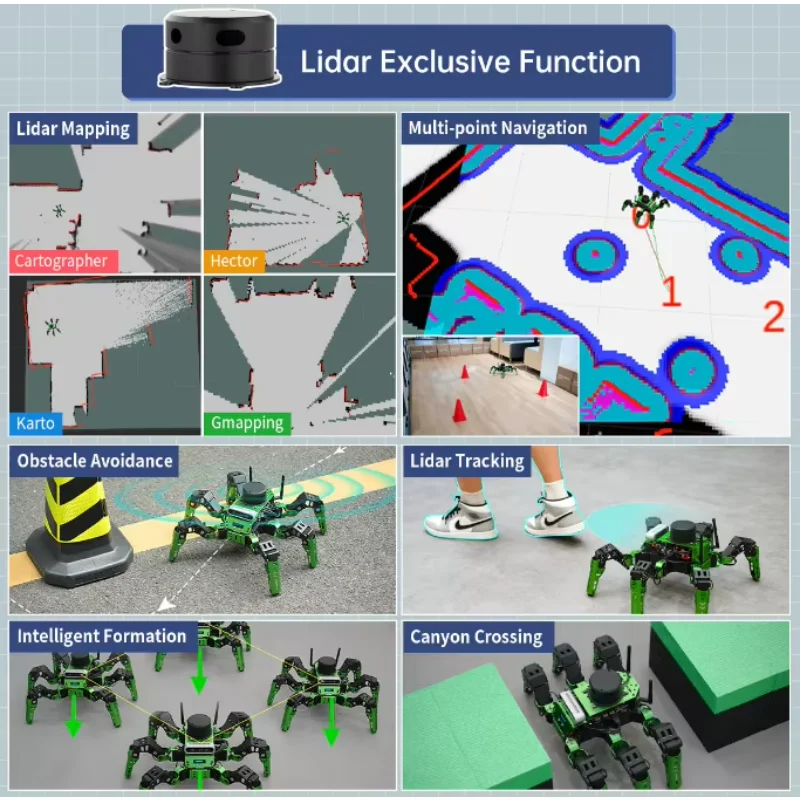 Lidar Exclusive Function

Lidar Mapping

Cartographer

Hector

Karto

Gmapping

Multi-point Navigation

0

1

2

Obstacle Avoidance

Lidar Tracking

Intelligent Formation

Canyon Crossing