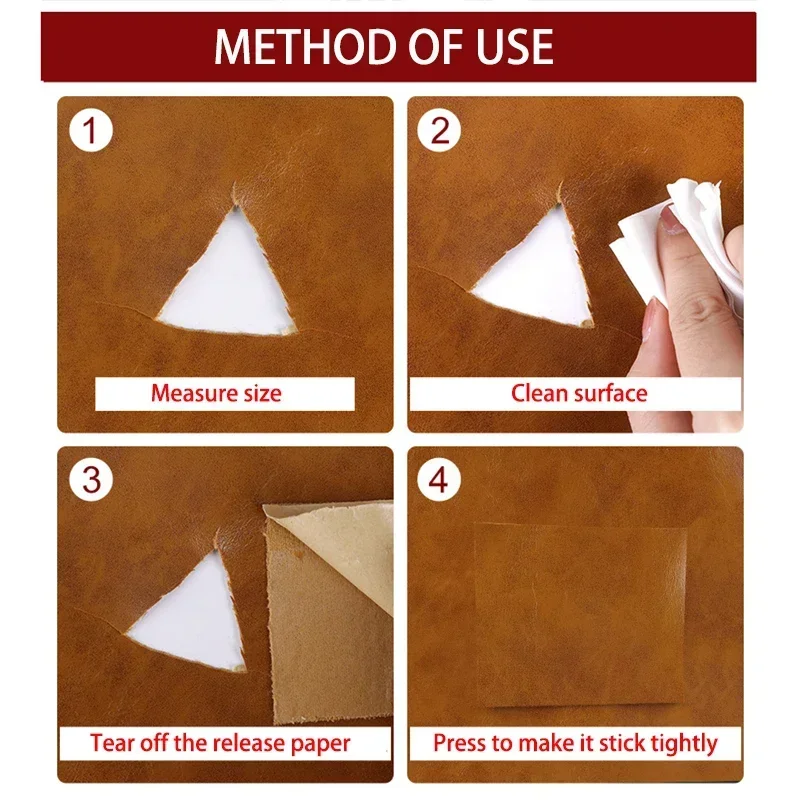 METHOD OF USE

1

Measure size

2

Clean surface

3

Tear off the release paper

4

Press to make it stick tightly