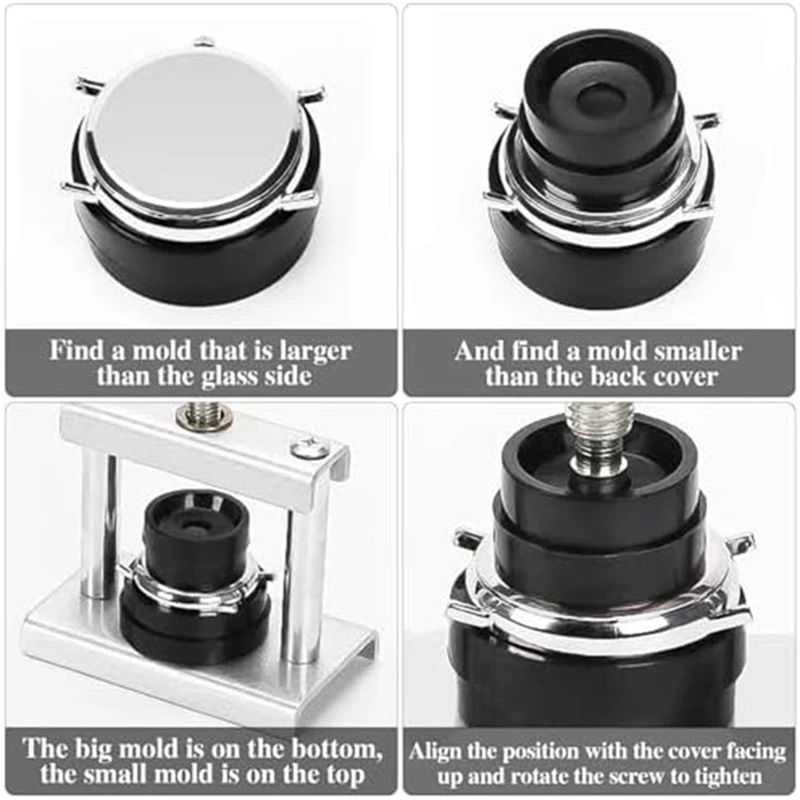 Find a mold that is larger than the glass side

And find a mold smaller than the back cover

The big mold is on the bottom, the small mold is on the top

Align the position with the cover facing up and rotate the screw to tighten