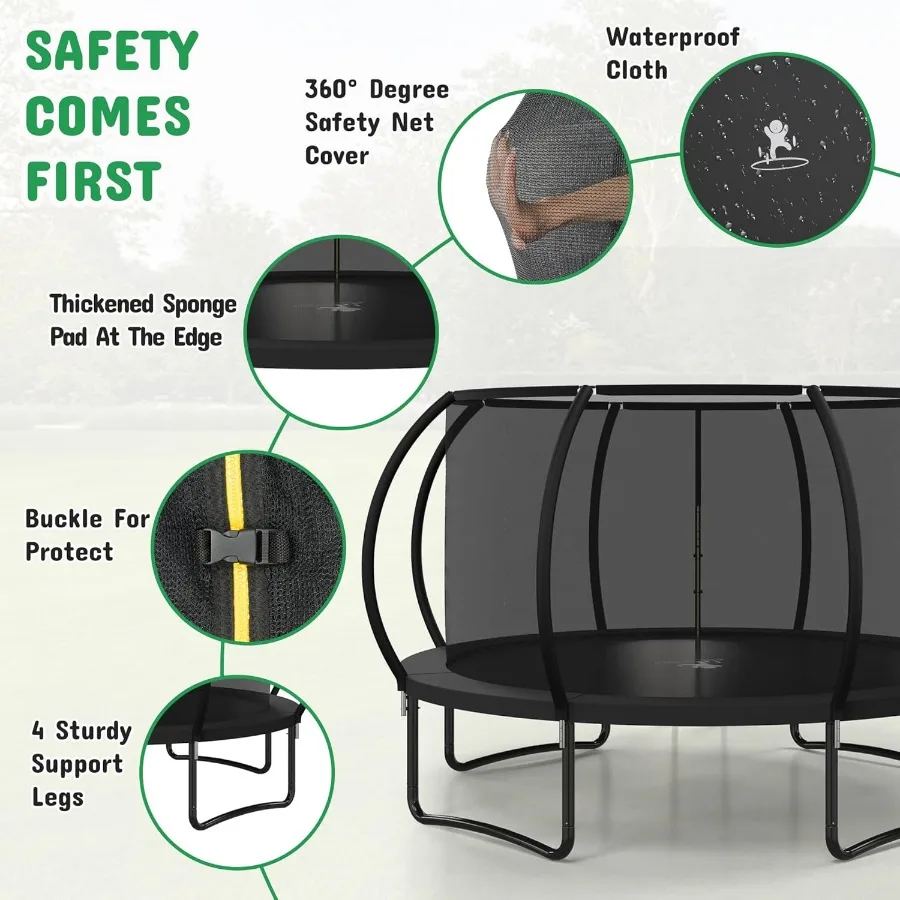 SAFETY COMES FIRST

360° Degree Safety Net Cover

Waterproof Cloth

Thickened Sponge Pad At The Edge

Buckle For Protect

4 Sturdy Support Legs