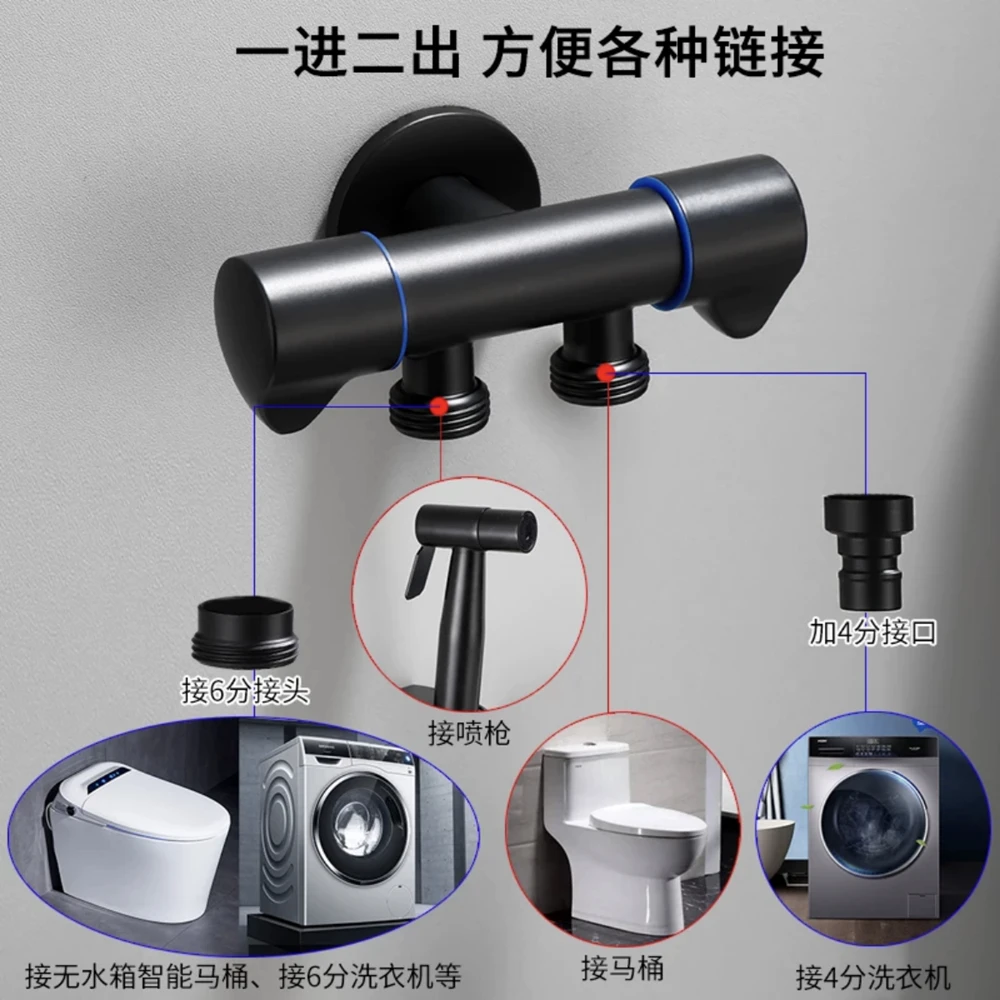 一进二出 方便各种链接

加4分接口

接6分接头

接喷枪

接无水箱智能马桶、接6分洗衣机等

接马桶

接4分洗衣机