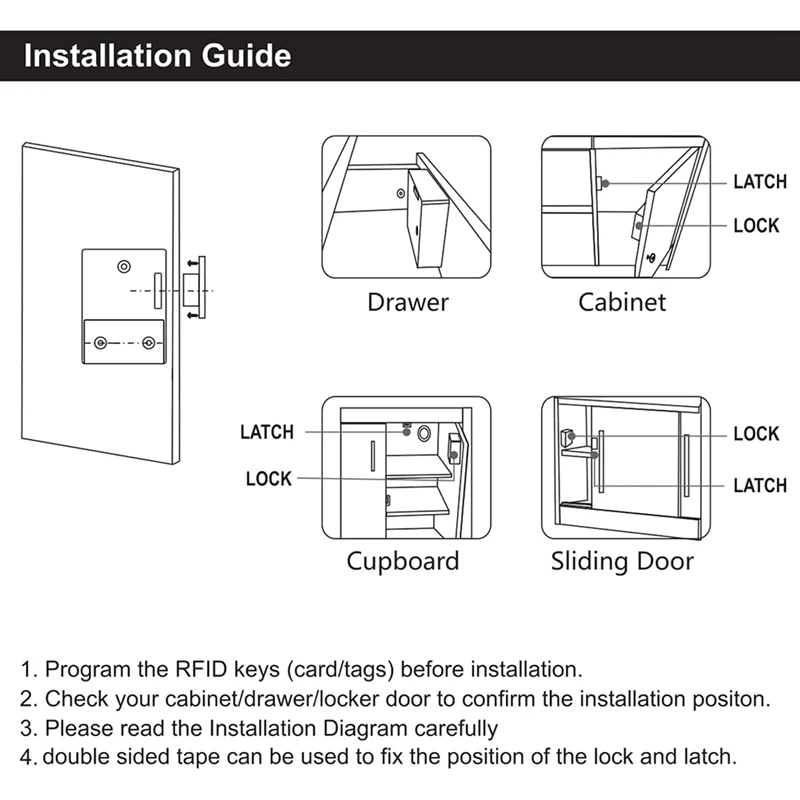 Installation Guide

Drawer

LATCH
LOCK
Cabinet

LATCH
LOCK
Cupboard

LOCK
LATCH
Sliding Door

1. Program the RFID keys (card/tags) before installation.
2. Check your cabinet/drawer/locker door to confirm the installation positon.
3. Please read the Installation Diagram carefully
4. double sided tape can be used to fix the position of the lock and latch.