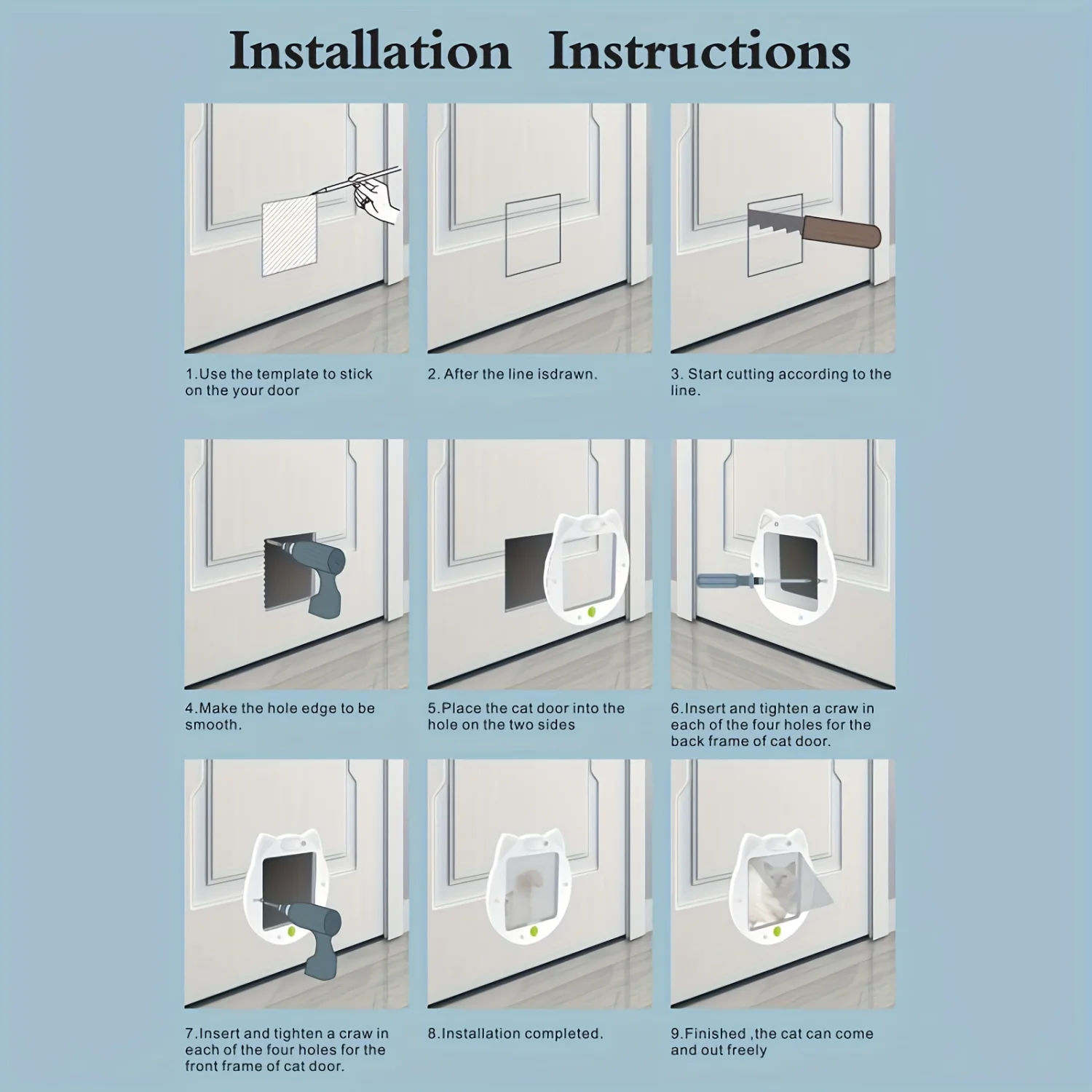 Installation Instructions

1.Use the template to stick on the your door

2. After the line isdrawn.

3. Start cutting according to the line.

4.Make the hole edge to be smooth.

5.Place the cat door into the hole on the two sides

6.Insert and tighten a craw in each of the four holes for the back frame of cat door.

7.Insert and tighten a craw in each of the four holes for the front frame of cat door.

8.Installation completed.

9.Finished ,the cat can come and out freely