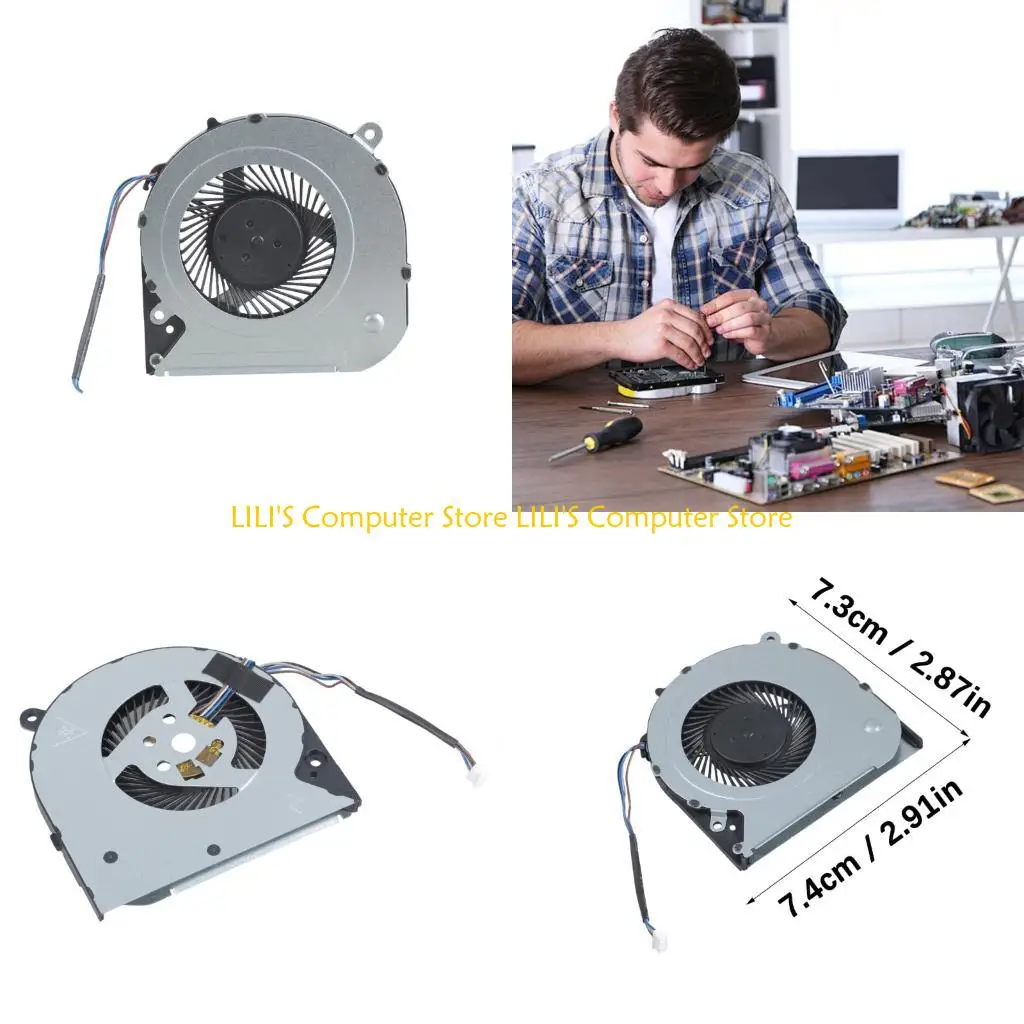 LILI'S Computer Store LILI'S Computer Store

7.3cm / 2.87in

7.4cm / 2.91in