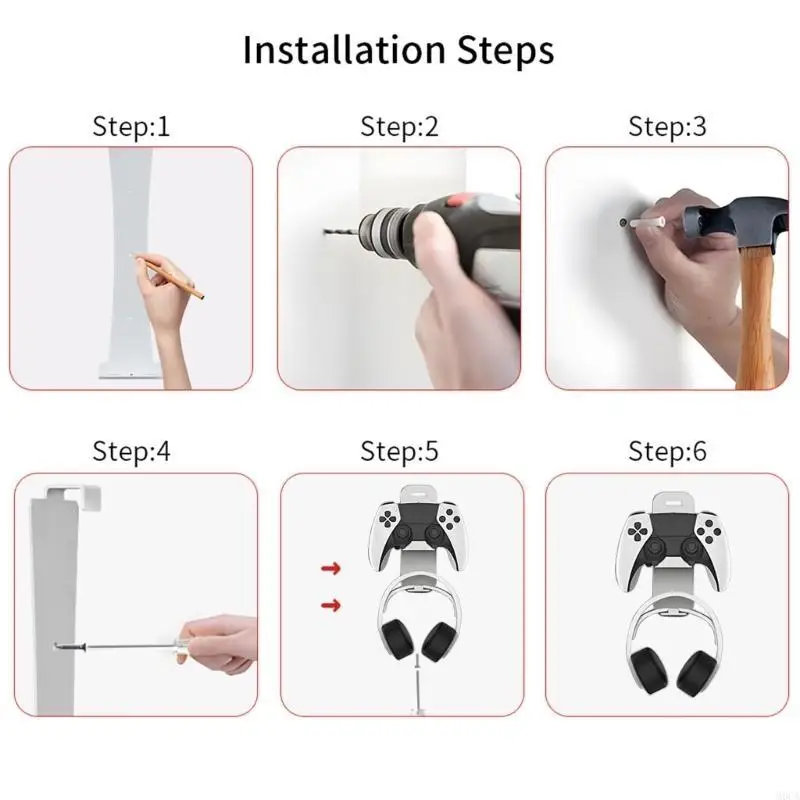 Installation Steps

Step:1

Step:2

Step:3

Step:4

Step:5

Step:6