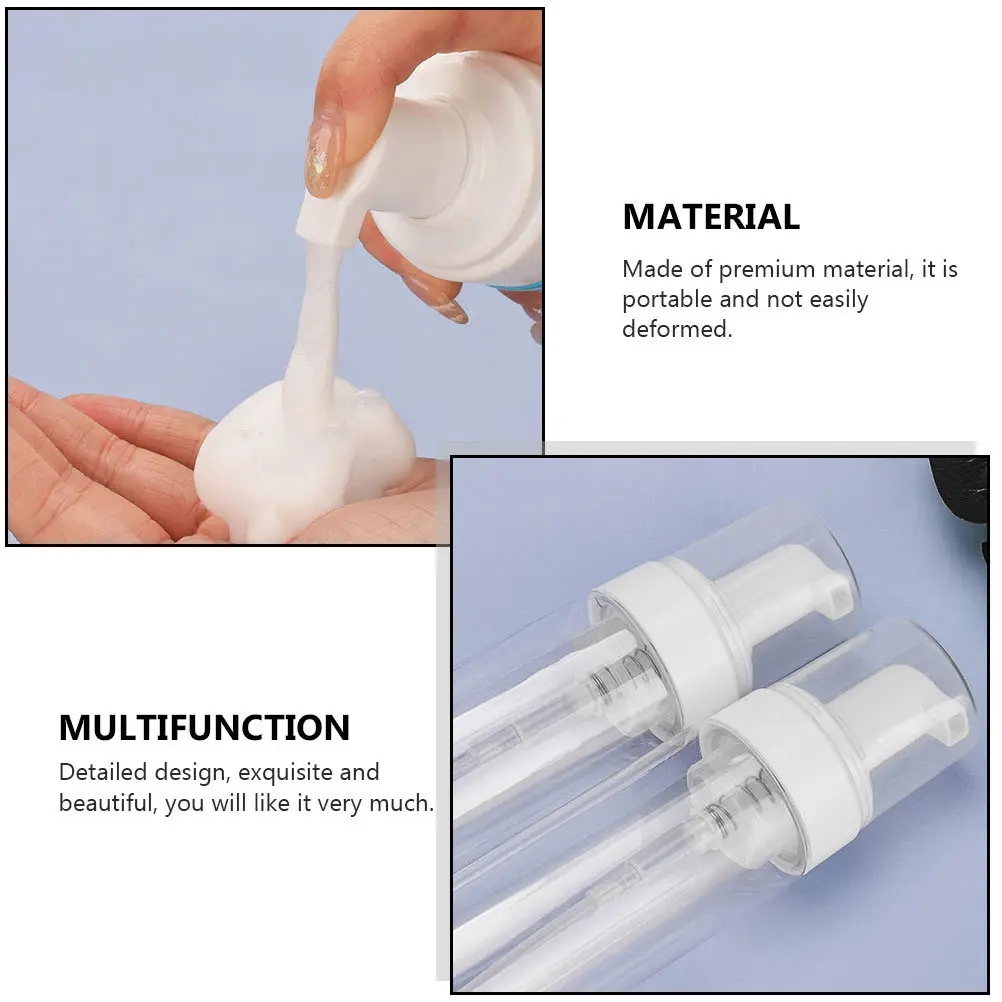 MATERIAL

Made of premium material, it is portable and not easily deformed.

MULTIFUNCTION

Detailed design, exquisite and beautiful, you will like it very much.