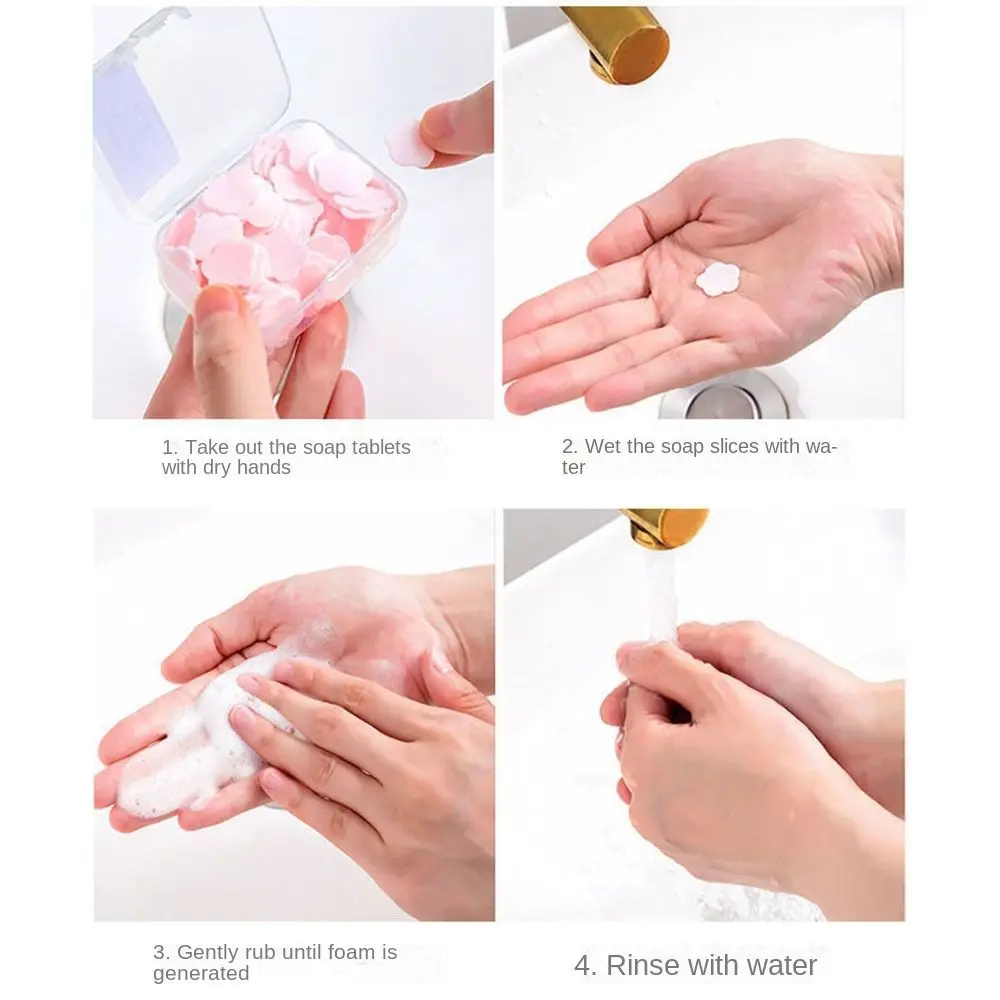 1. Take out the soap tablets with dry hands

2. Wet the soap slices with water

3. Gently rub until foam is generated

4. Rinse with water