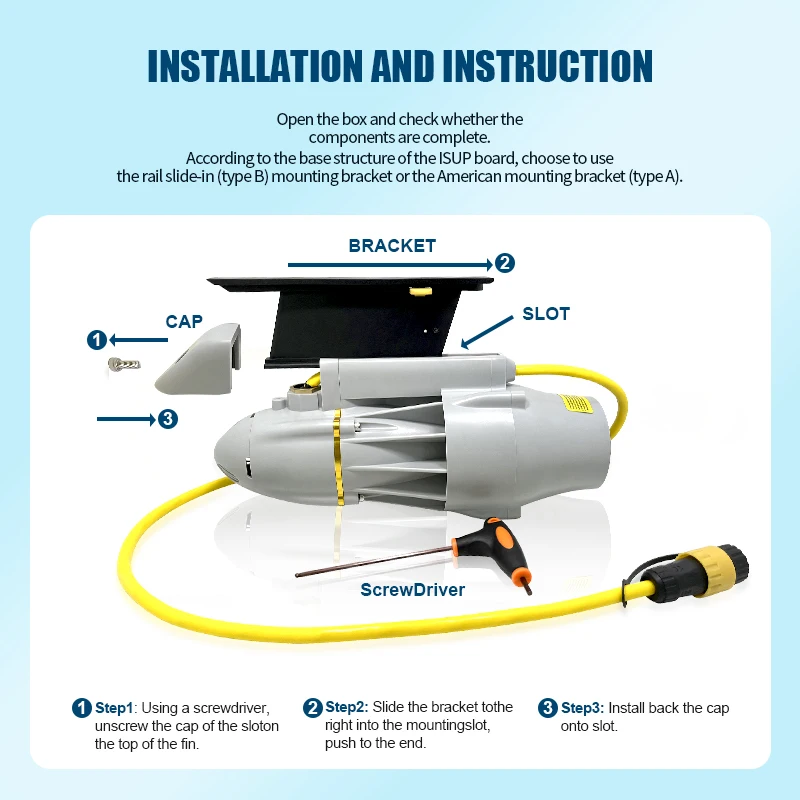 INSTALLATION AND INSTRUCTION

Open the box and check whether the components are complete.
According to the base structure of the ISUP board, choose to use the rail slide-in (type B) mounting bracket or the American mounting bracket (type A).

BRACKET
2

CAP
1

SLOT

3

ScrewDriver

1 Step1: Using a screwdriver, unscrew the cap of the sloton the top of the fin.

2 Step2: Slide the bracket tothe right into the mountingslot, push to the end.

3 Step3: Install back the cap onto slot.