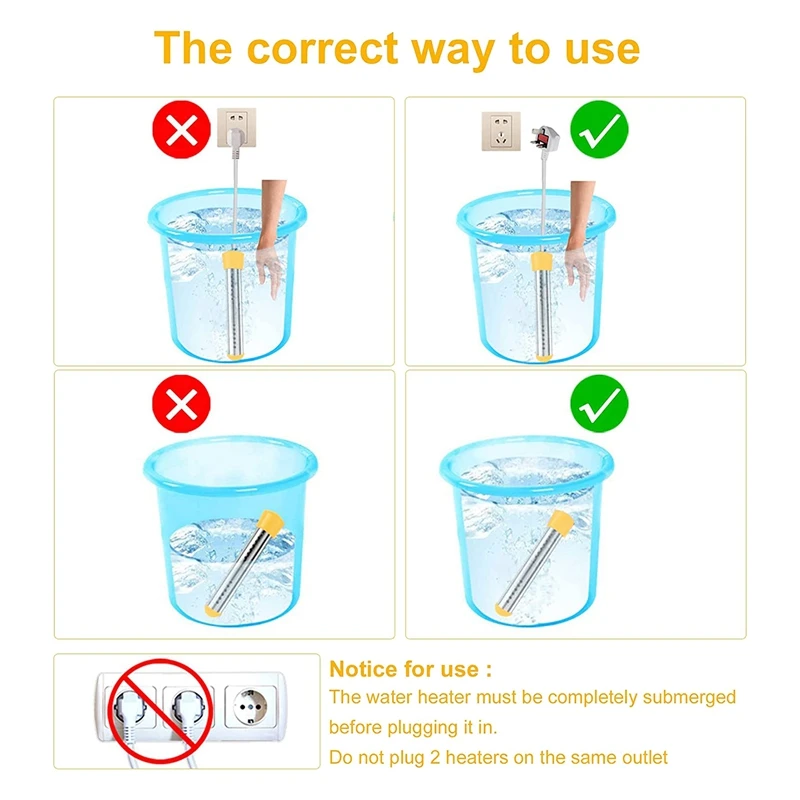 The correct way to use

Notice for use :
The water heater must be completely submerged before plugging it in.
Do not plug 2 heaters on the same outlet