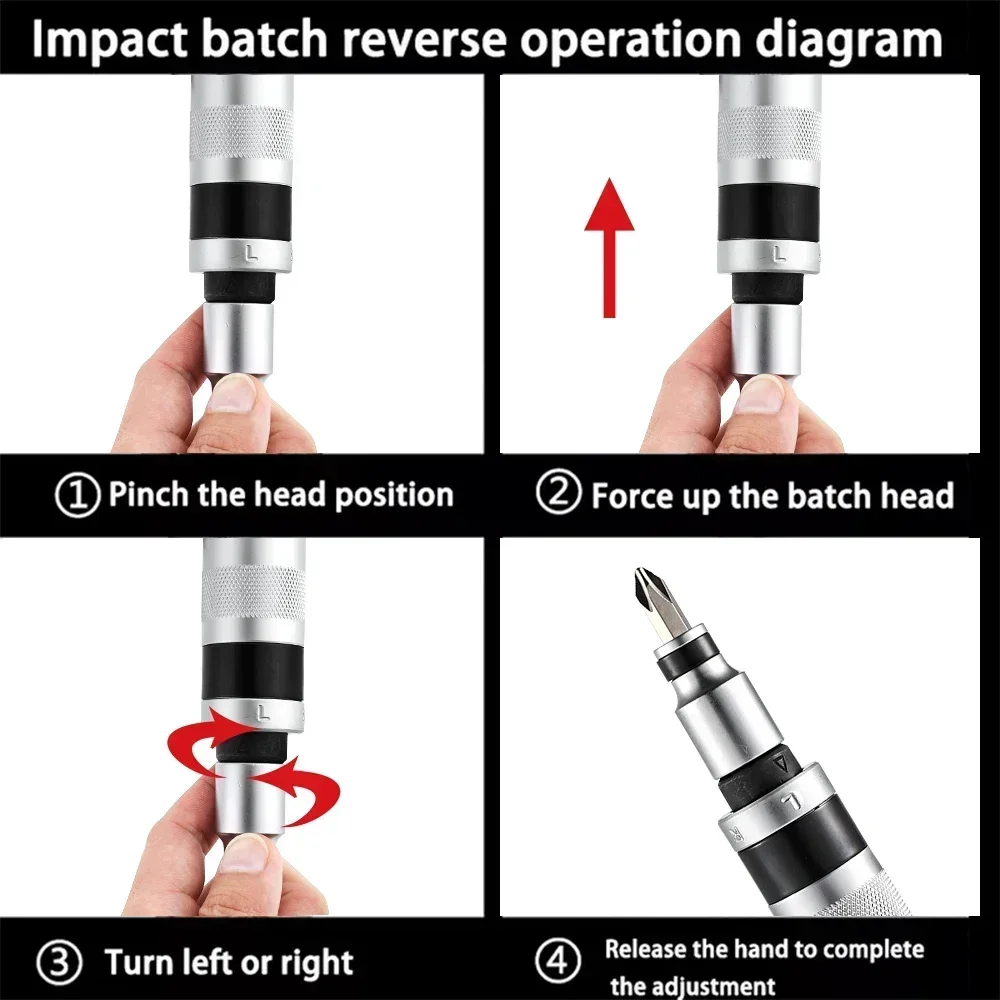 Impact batch reverse operation diagram

L

L

① Pinch the head position

② Force up the batch head

L

L

③ Turn left or right

④ Release the hand to complete the adjustment