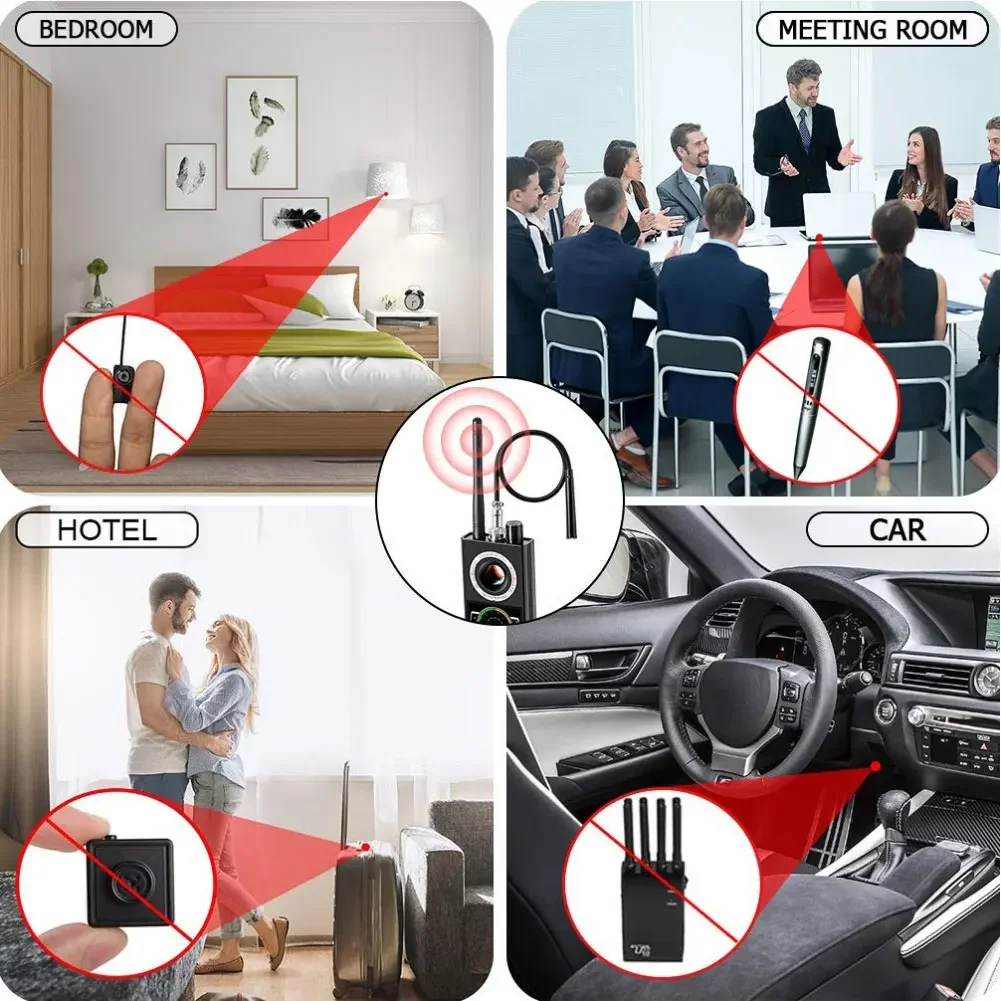 BEDROOM

MEETING ROOM

HOTEL

CAR