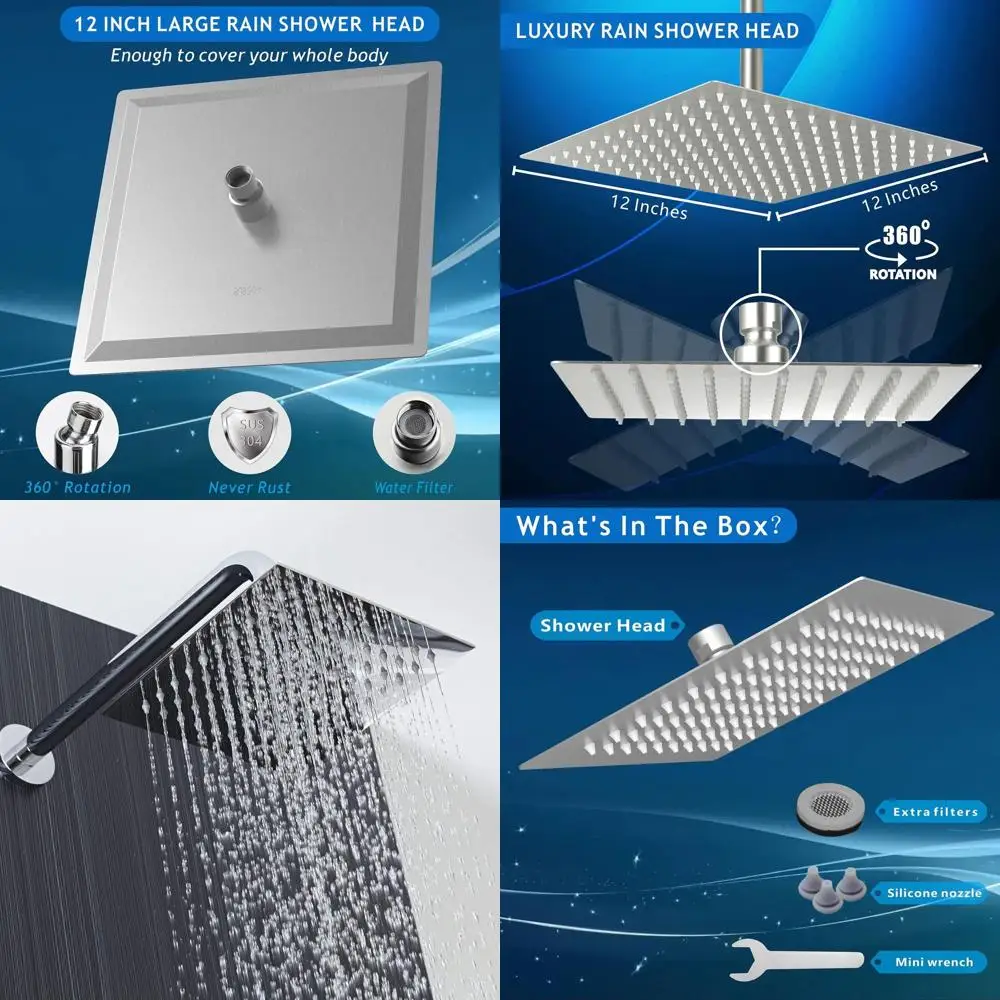 12 INCH LARGE RAIN SHOWER HEAD

Enough to cover your whole body

SUS 304

360° Rotation

Never Rust

Water Filter

LUXURY RAIN SHOWER HEAD

12 Inches

12 Inches

360°

ROTATION

What's In The Box?

Shower Head

Extra filters

Silicone nozzle

Mini wrench