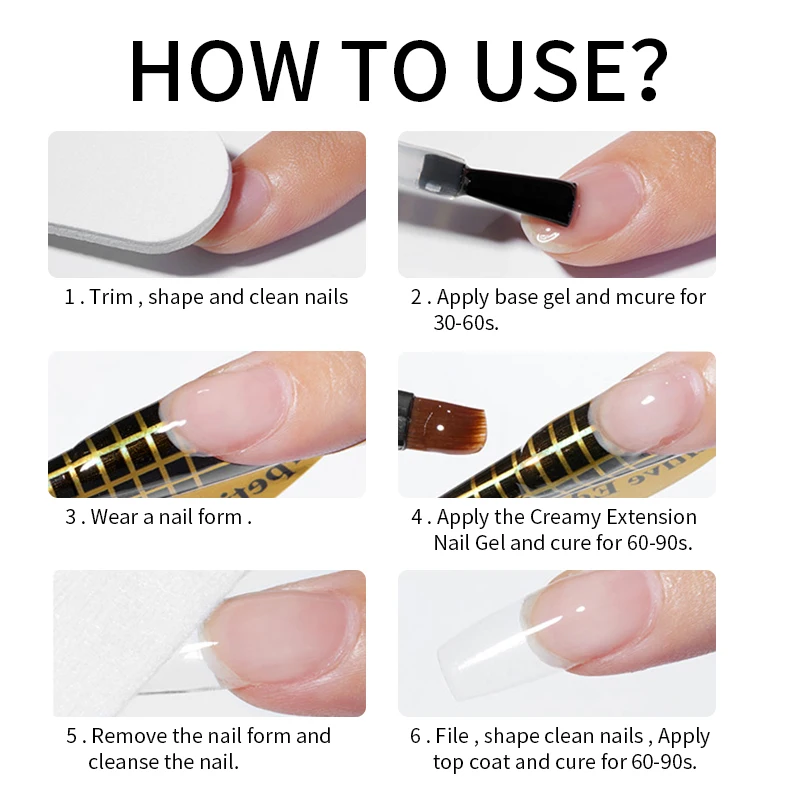 HOW TO USE?

1 . Trim , shape and clean nails

2 . Apply base gel and mcure for 30-60s.

3 . Wear a nail form .

4 . Apply the Creamy Extension Nail Gel and cure for 60-90s.

5 . Remove the nail form and cleanse the nail.

6 . File , shape clean nails , Apply top coat and cure for 60-90s.