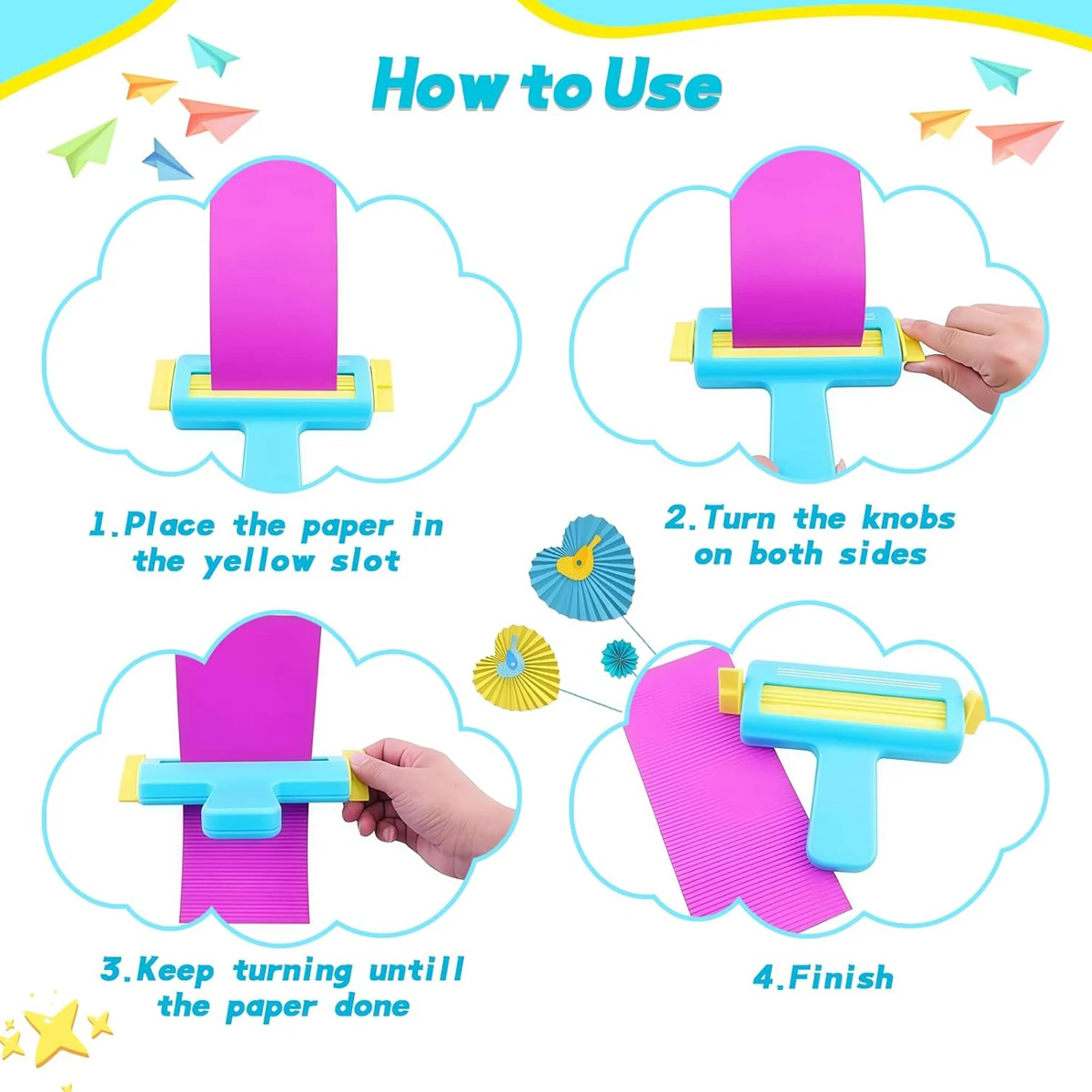 How to Use

1.Place the paper in the yellow slot

2.Turn the knobs on both sides

3.Keep turning untill the paper done

4.Finish