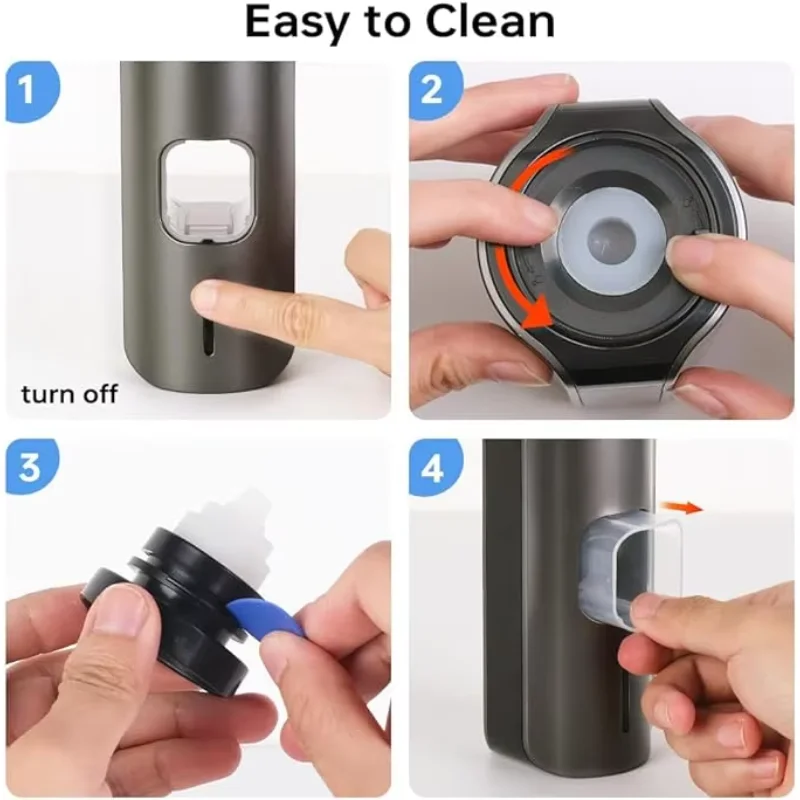 Easy to Clean

1

turn off

2

3

4