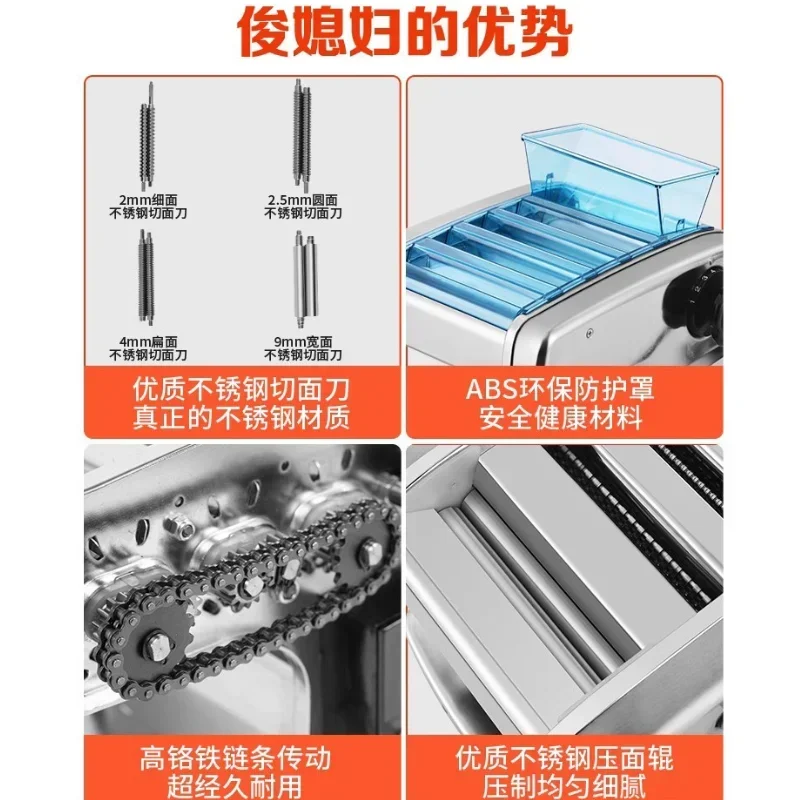 俊媳妇的优势

2mm细面
不锈钢切面刀

2.5mm圆面
不锈钢切面刀

4mm扁面
不锈钢切面刀

9mm宽面
不锈钢切面刀

优质不锈钢切面刀
真正的不锈钢材质

ABS环保防护罩
安全健康材料

高铬铁链条传动
超经久耐用

优质不锈钢压面辊
压制均匀细腻