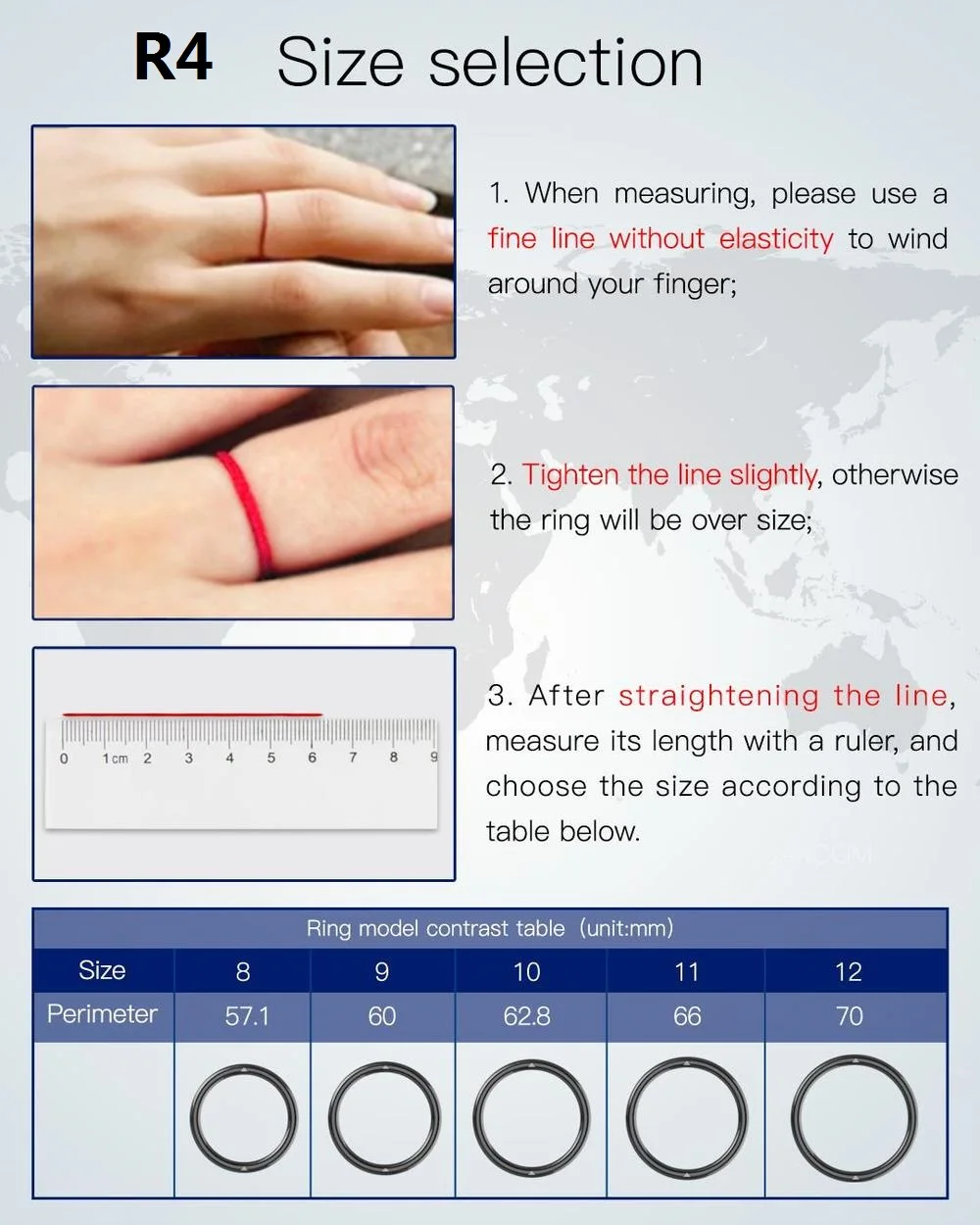 R4 Size selection

1. When measuring, please use a fine line without elasticity to wind around your finger;

2. Tighten the line slightly, otherwise the ring will be over size;

0 1cm 2 3 4 5 6 7 8 9

3. After straightening the line, measure its length with a ruler, and choose the size according to the table below.

Ring model contrast table (unit:mm)

| Size | 8 | 9 | 10 | 11 | 12 |
|---|---|---|---|---|---|
| Perimeter | 57.1 | 60 | 62.8 | 66 | 70 |