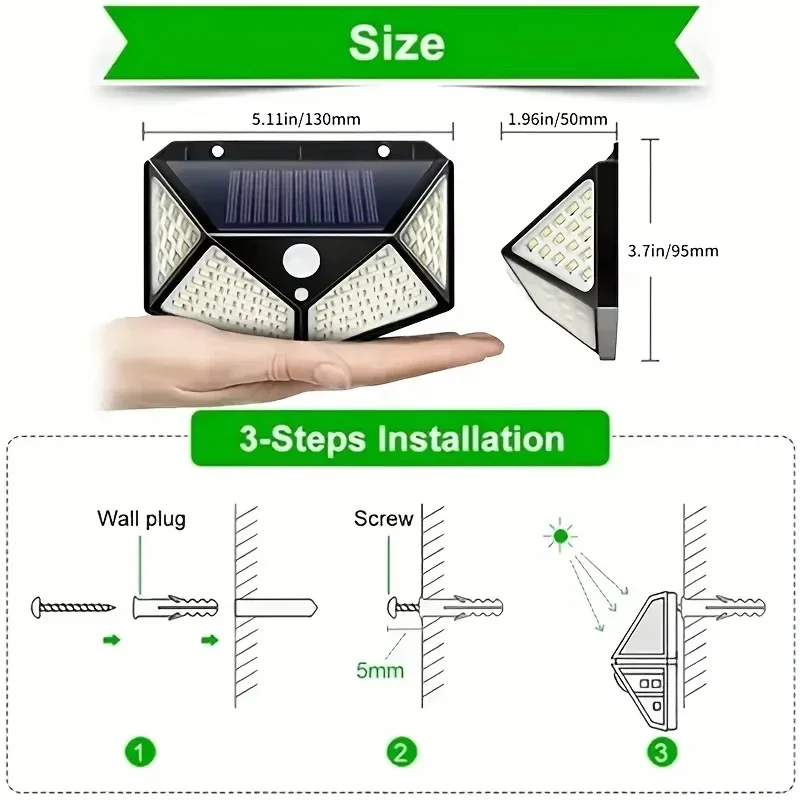 Size

5.11in/130mm

1.96in/50mm

3.7in/95mm

3-Steps Installation

Wall plug

Screw

5mm

1

2

3