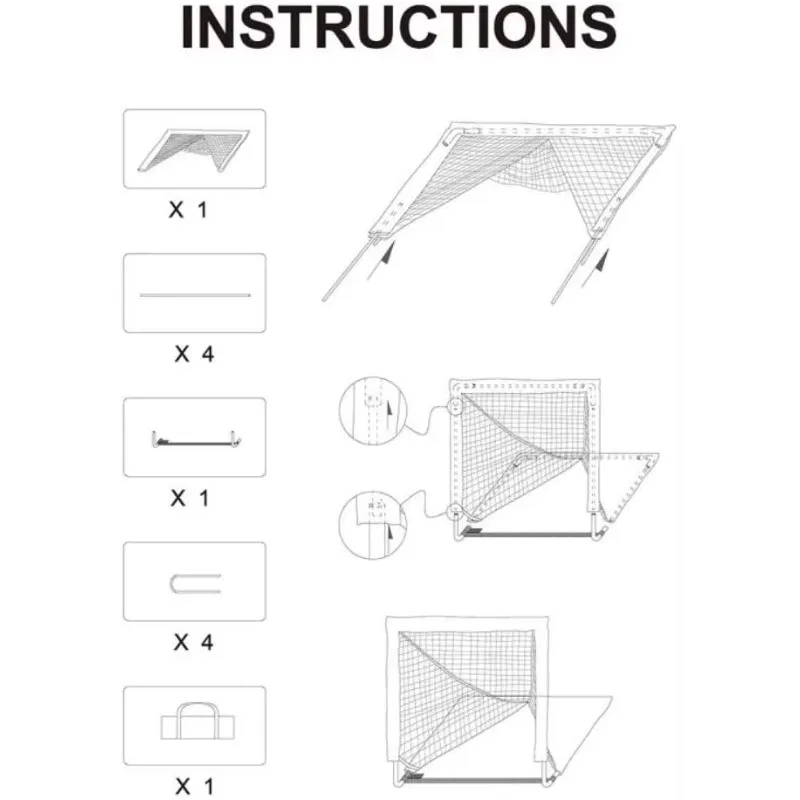 INSTRUCTIONS

X 1

X 4

X 1

X 4

X 1