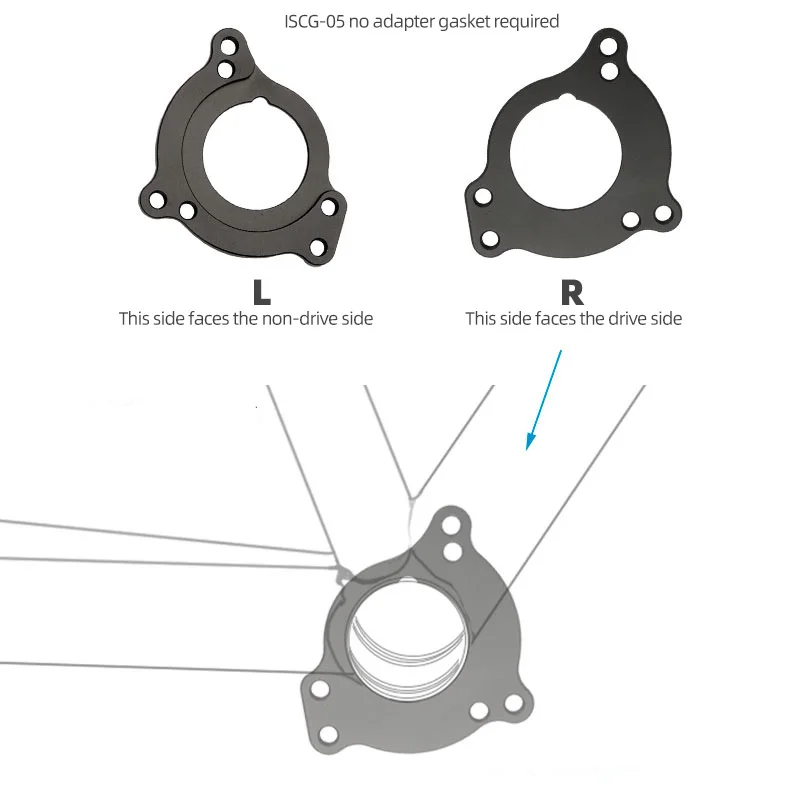 ISCG-05 no adapter gasket required

L
This side faces the non-drive side

R
This side faces the drive side