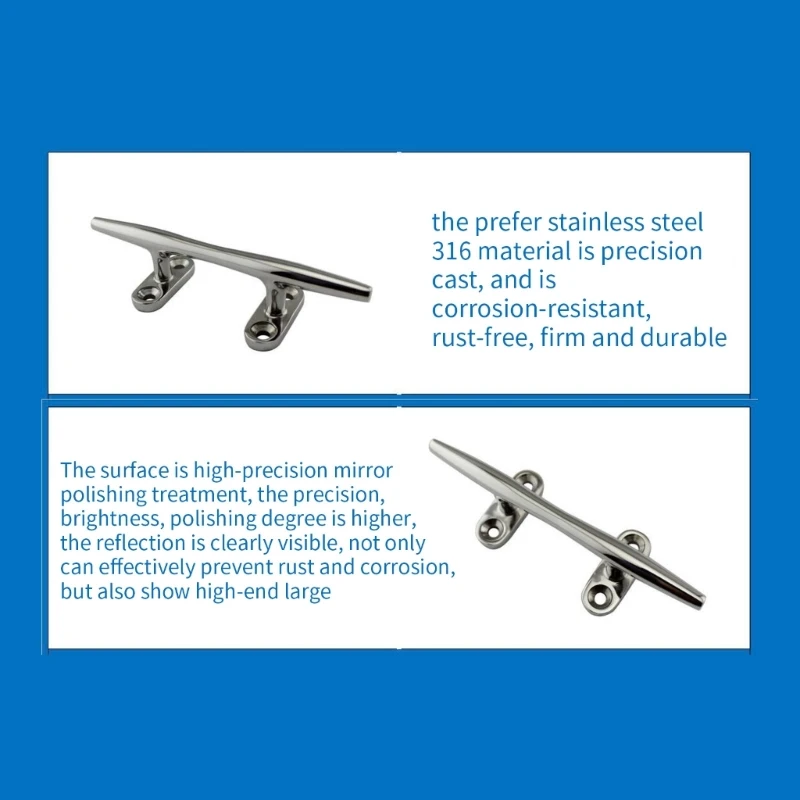 the prefer stainless steel 316 material is precision cast, and is corrosion-resistant, rust-free, firm and durable

The surface is high-precision mirror polishing treatment, the precision, brightness, polishing degree is higher, the reflection is clearly visible, not only can effectively prevent rust and corrosion, but also show high-end large