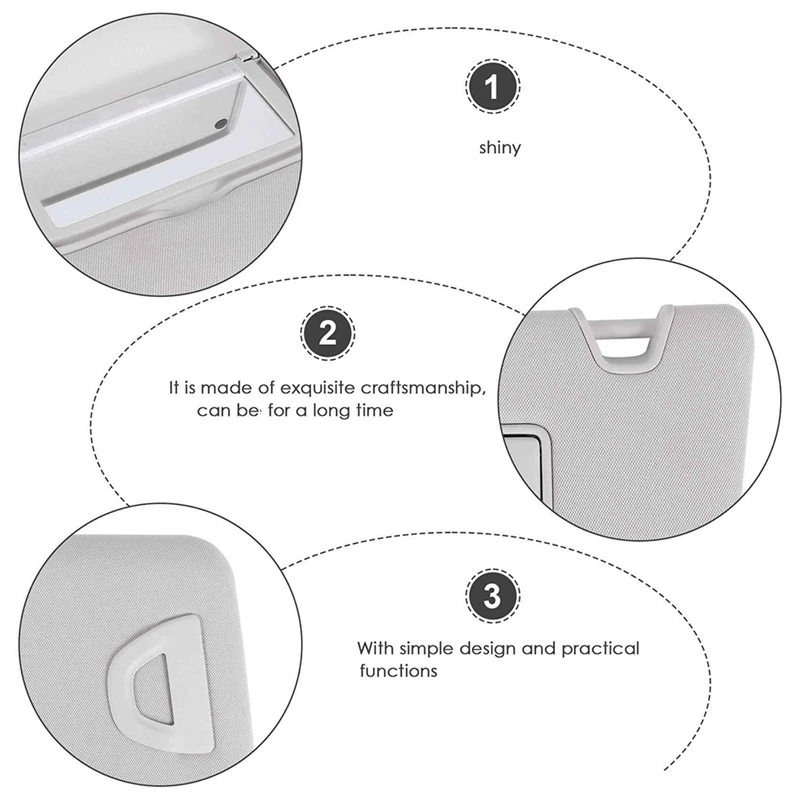 1

shiny

2

It is made of exquisite craftsmanship, can be for a long time

3

With simple design and practical functions