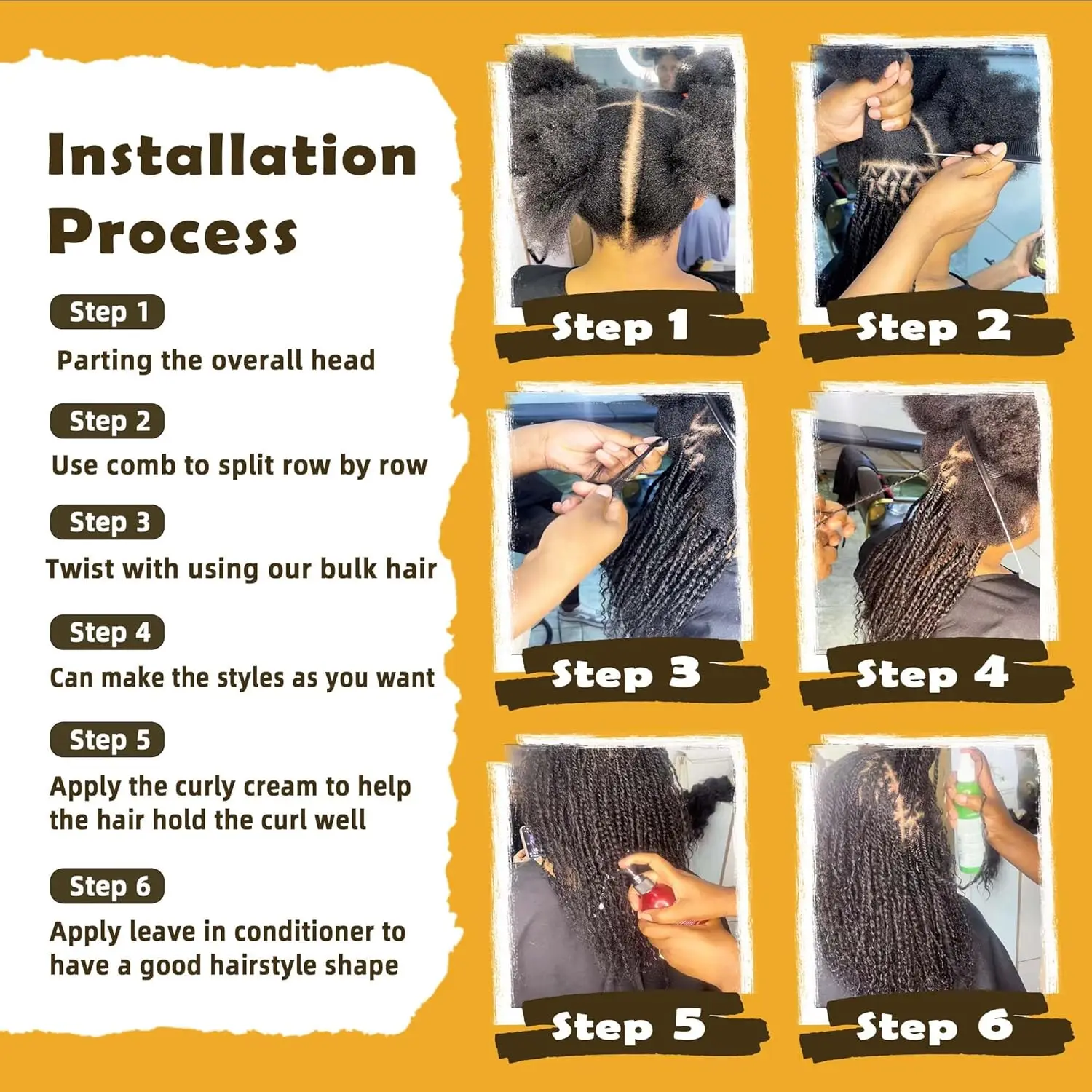 Installation Process

Step 1
Parting the overall head

Step 2
Use comb to split row by row

Step 3
Twist with using our bulk hair

Step 4
Can make the styles as you want

Step 5
Apply the curly cream to help the hair hold the curl well

Step 6
Apply leave in conditioner to have a good hairstyle shape

Step 1

Step 2

Step 3

Step 4

Step 5

Step 6