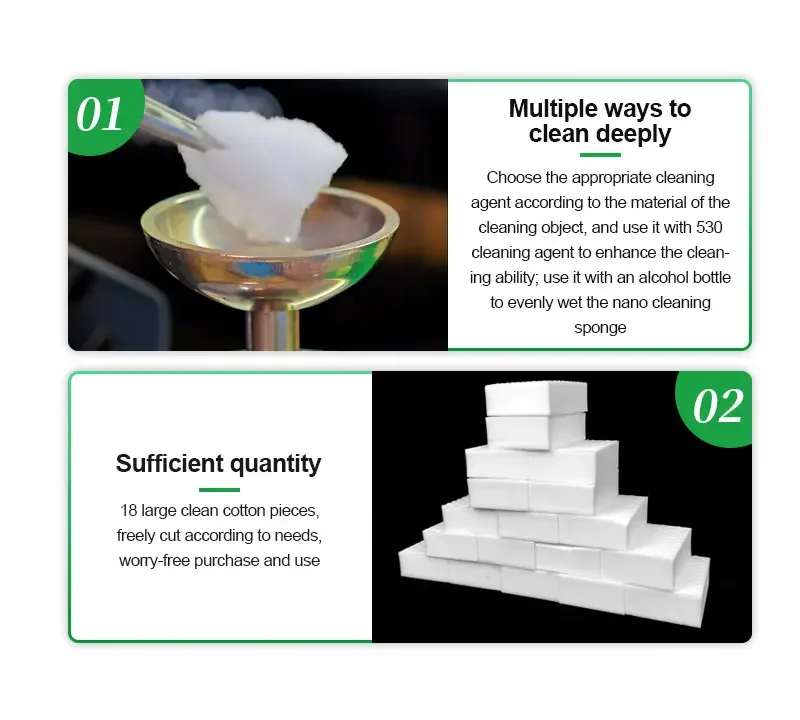 01

Multiple ways to clean deeply

Choose the appropriate cleaning agent according to the material of the cleaning object, and use it with 530 cleaning agent to enhance the cleaning ability; use it with an alcohol bottle to evenly wet the nano cleaning sponge

02

Sufficient quantity

18 large clean cotton pieces, freely cut according to needs, worry-free purchase and use