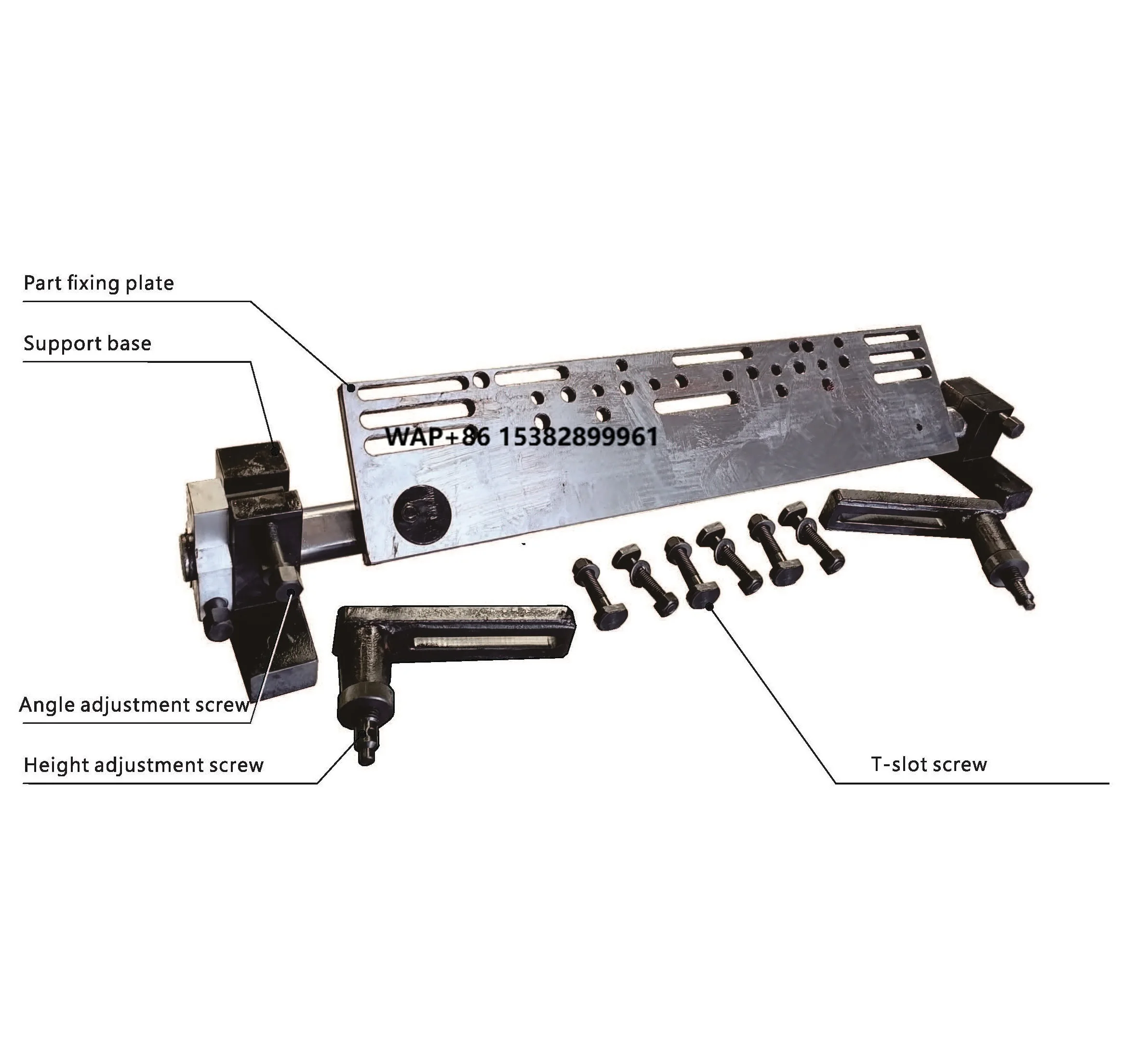 Part fixing plate

Support base

WAP+86 15382899961

Angle adjustment screw

Height adjustment screw

T-slot screw