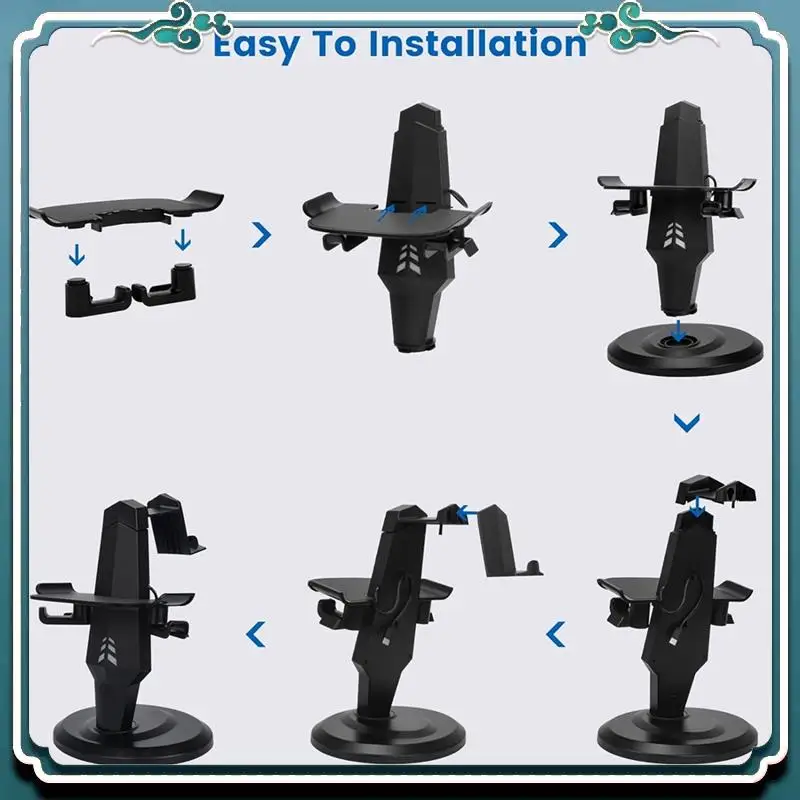 Easy To Installation