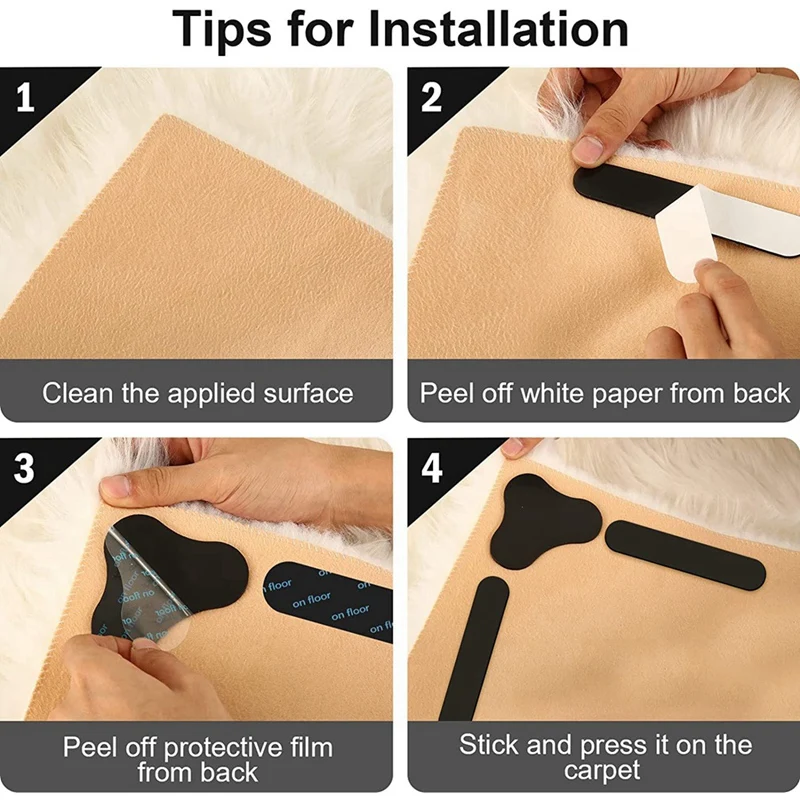 Tips for Installation

1

Clean the applied surface

2

Peel off white paper from back

3

on floor

on floor

on floor

Peel off protective film from back

4

Stick and press it on the carpet