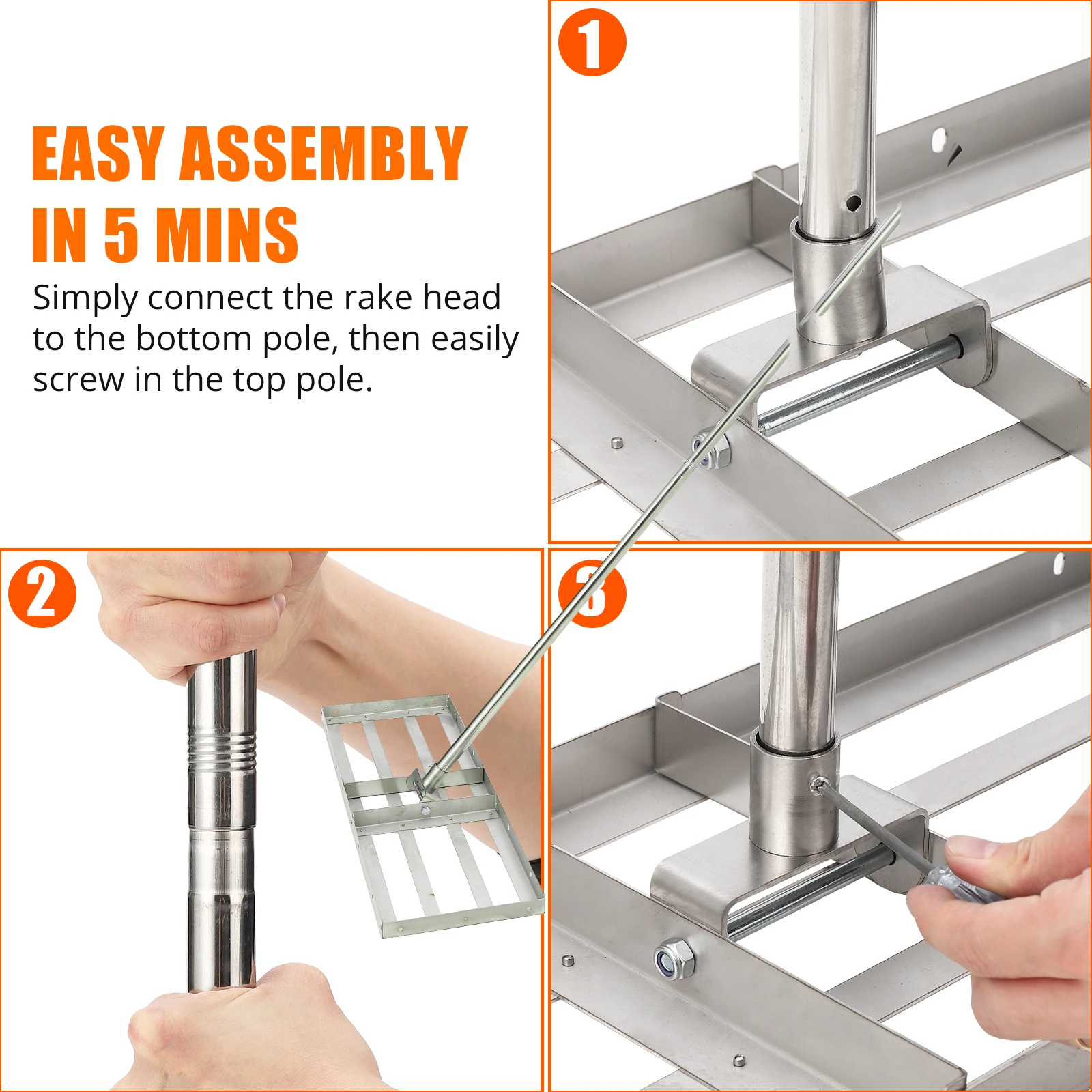 EASY ASSEMBLY IN 5 MINS

Simply connect the rake head to the bottom pole, then easily screw in the top pole.

1

2

3