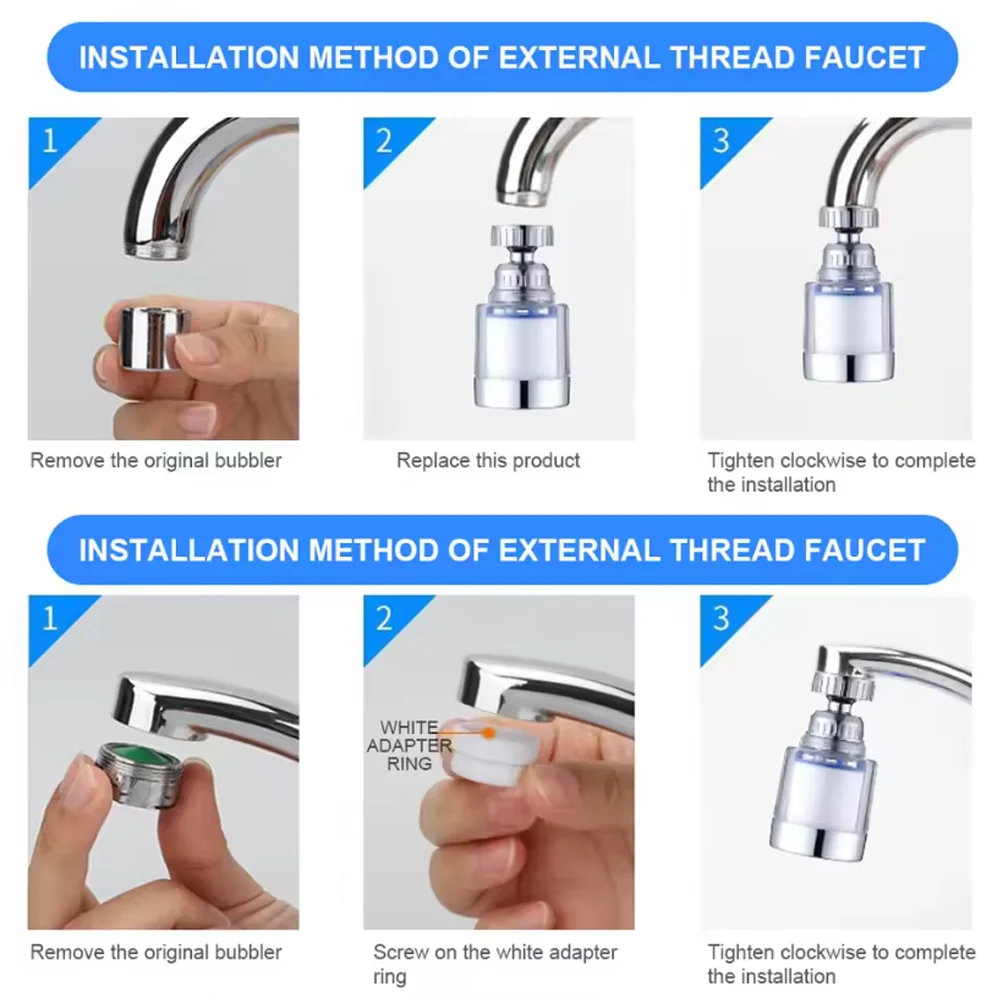 INSTALLATION METHOD OF EXTERNAL THREAD FAUCET

1

Remove the original bubbler

2

Replace this product

3

Tighten clockwise to complete the installation

INSTALLATION METHOD OF EXTERNAL THREAD FAUCET

1

Remove the original bubbler

2

WHITE ADAPTER RING

Screw on the white adapter ring

3

Tighten clockwise to complete the installation