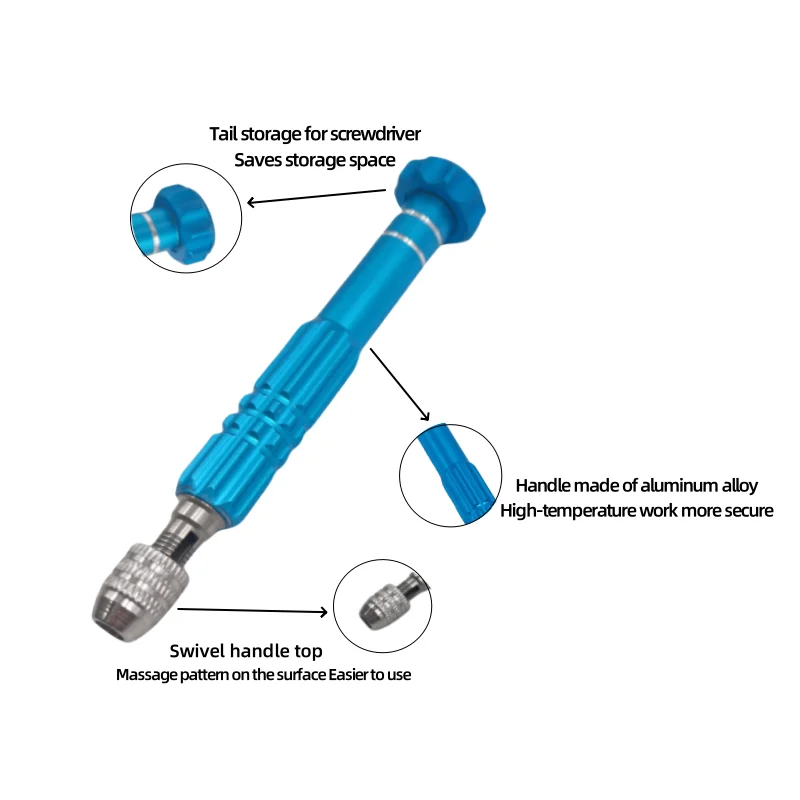 Tail storage for screwdriver
Saves storage space

Handle made of aluminum alloy
High-temperature work more secure

Swivel handle top
Massage pattern on the surface Easier to use