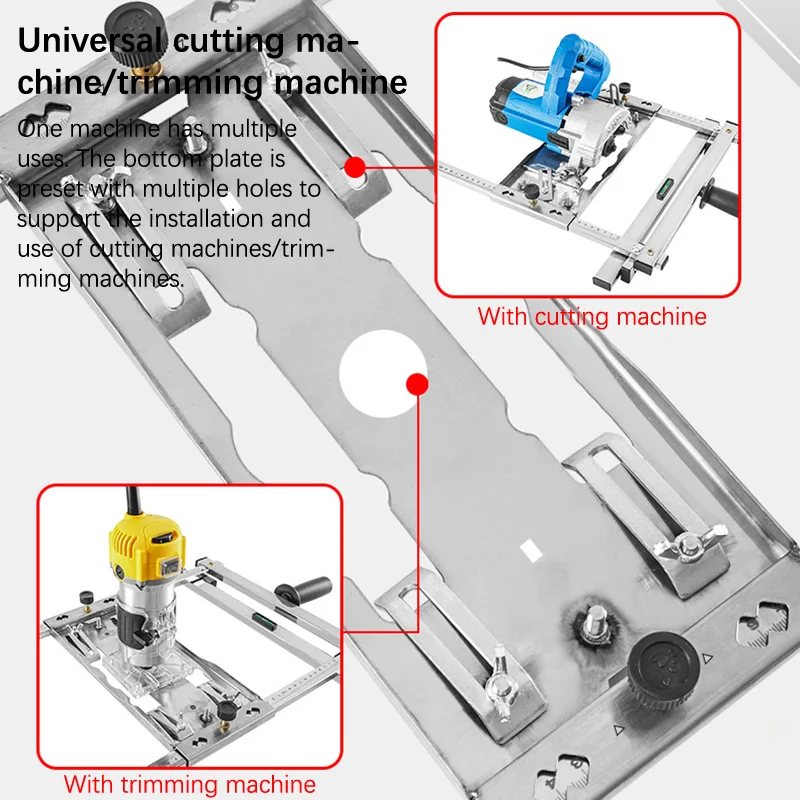 Universal cutting machine/trimming machine

One machine has multiple uses. The bottom plate is preset with multiple holes to support the installation and use of cutting machines/trimming machines.

With cutting machine

With trimming machine