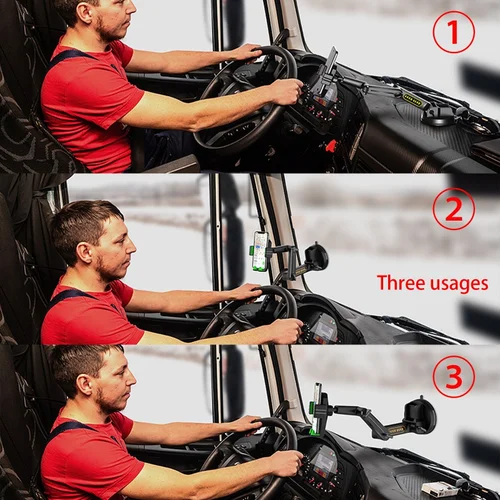 ①

②

Three usages

③