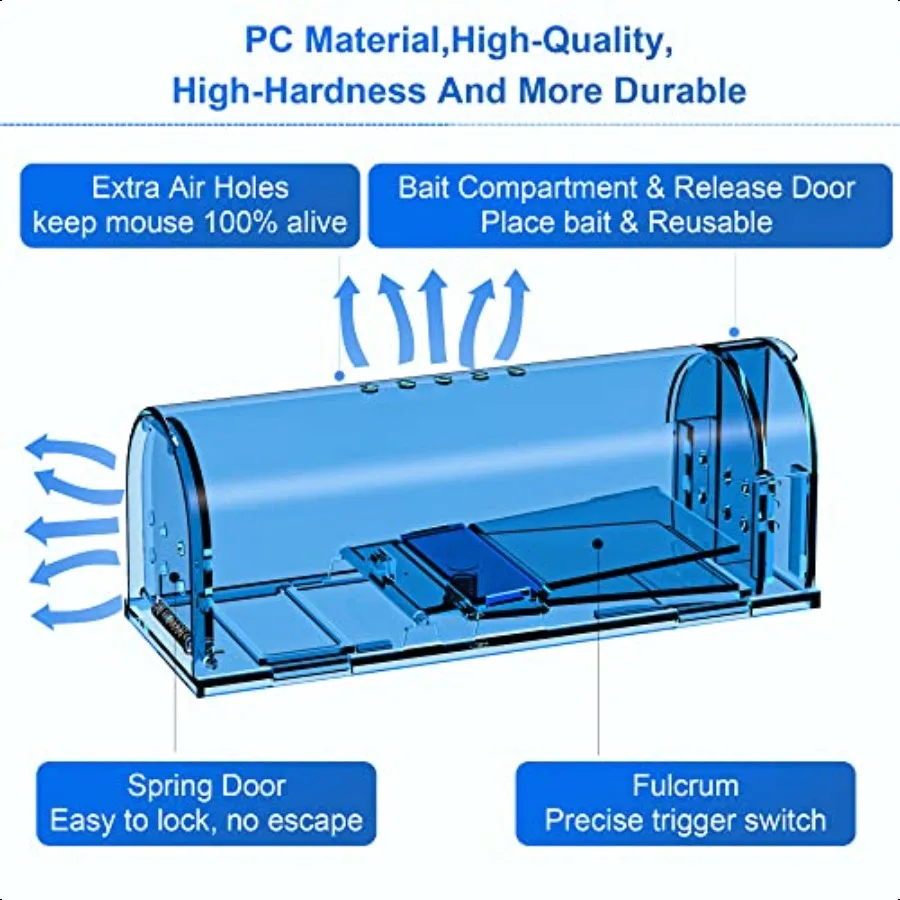 PC Material,High-Quality,
High-Hardness And More Durable

Extra Air Holes
keep mouse 100% alive

Bait Compartment & Release Door
Place bait & Reusable

Spring Door
Easy to lock, no escape

Fulcrum
Precise trigger switch