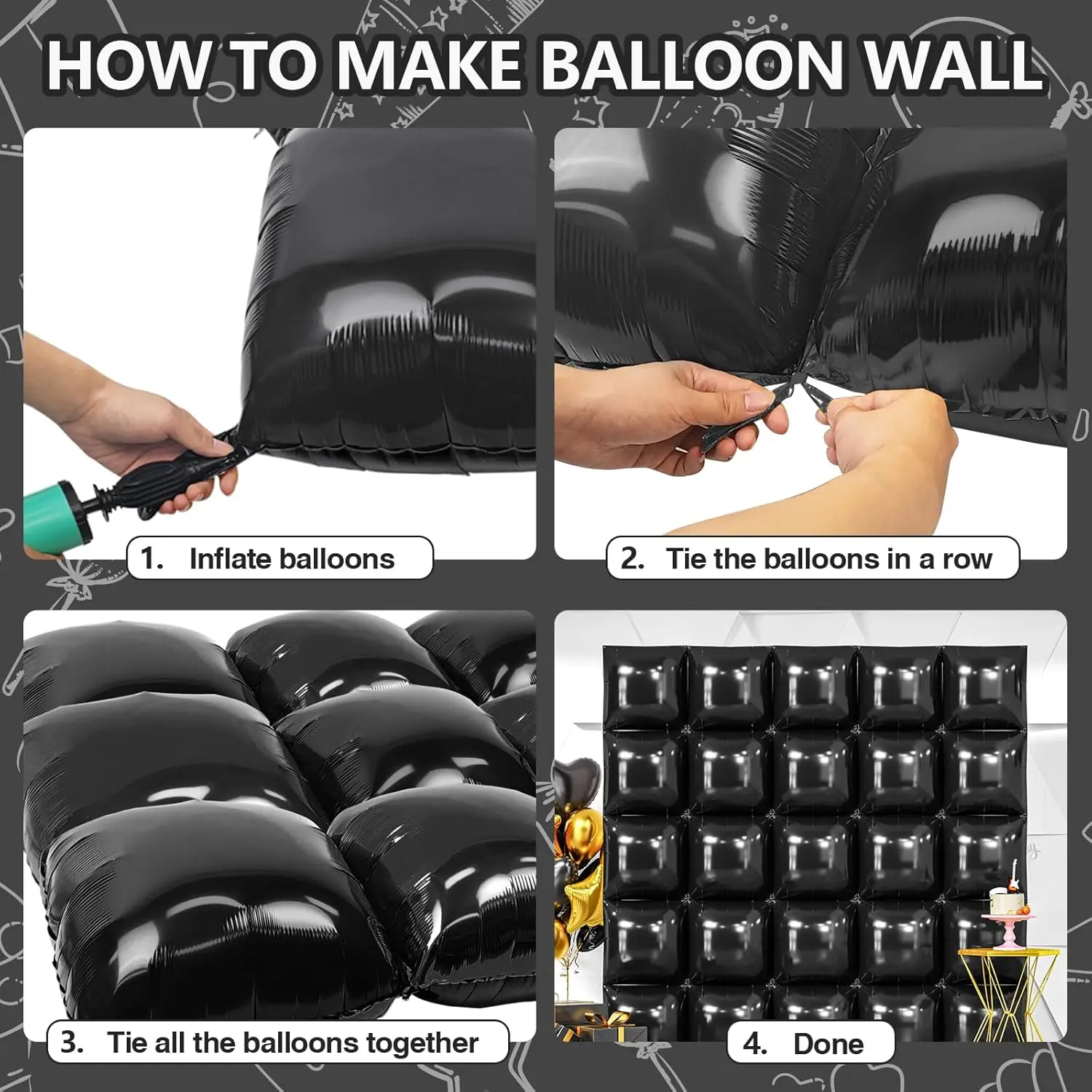 HOW TO MAKE BALLOON WALL

1. Inflate balloons

2. Tie the balloons in a row

3. Tie all the balloons together

4. Done