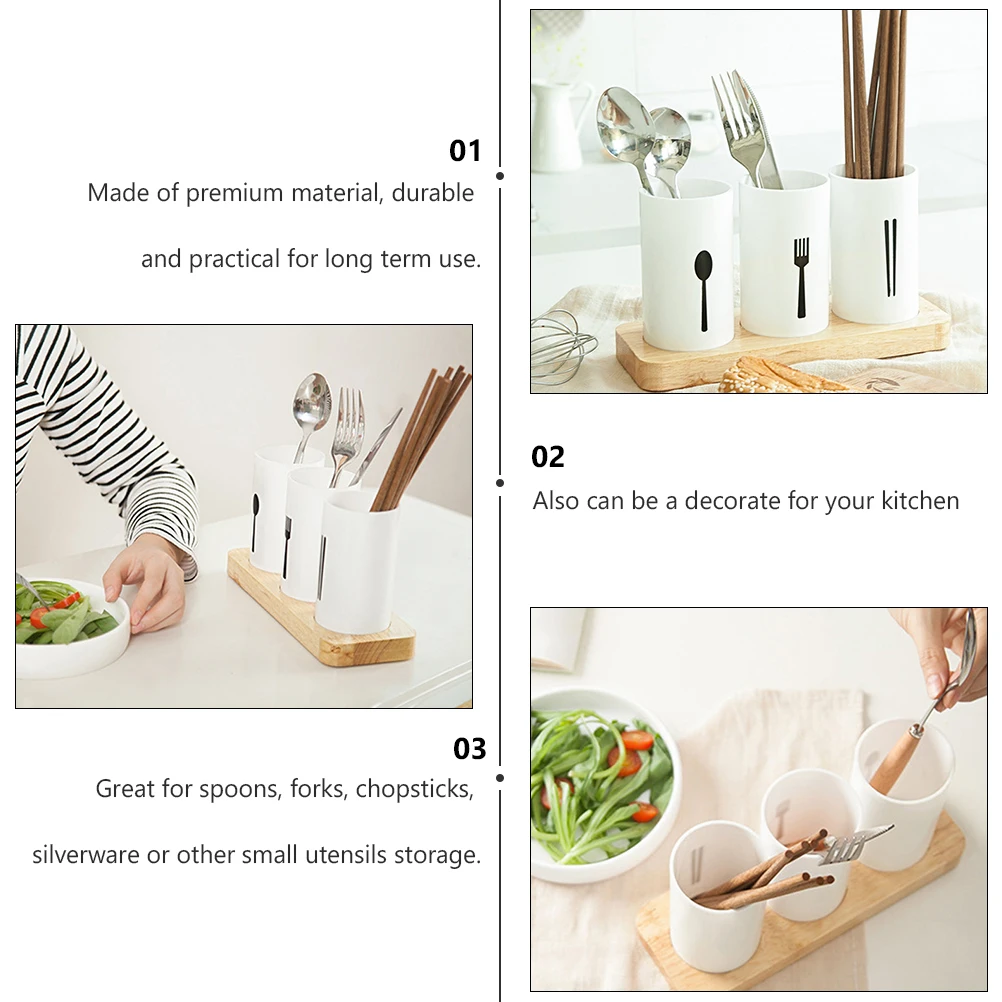 01
Made of premium material, durable and practical for long term use.

02
Also can be a decorate for your kitchen

03
Great for spoons, forks, chopsticks, silverware or other small utensils storage.