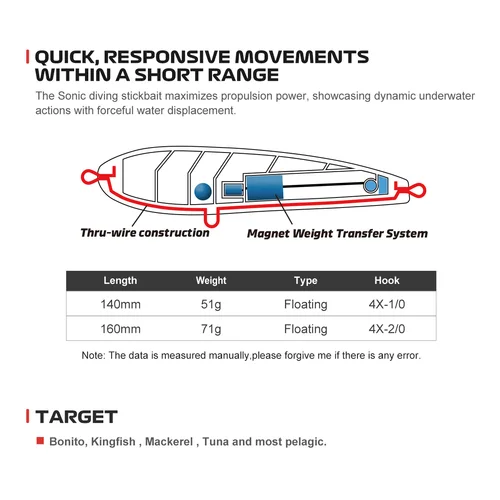 QUICK, RESPONSIVE MOVEMENTS WITHIN A SHORT RANGE

The Sonic diving stickbait maximizes propulsion power, showcasing dynamic underwater actions with forceful water displacement.

Thru-wire construction

Magnet Weight Transfer System

| Length | Weight | Type | Hook |
|---|---|---|---|
| 140mm | 51g | Floating | 4X-1/0 |
| 160mm | 71g | Floating | 4X-2/0 |

Note: The data is measured manually,please forgive me if there is any error.

TARGET

Bonito, Kingfish , Mackerel , Tuna and most pelagic.