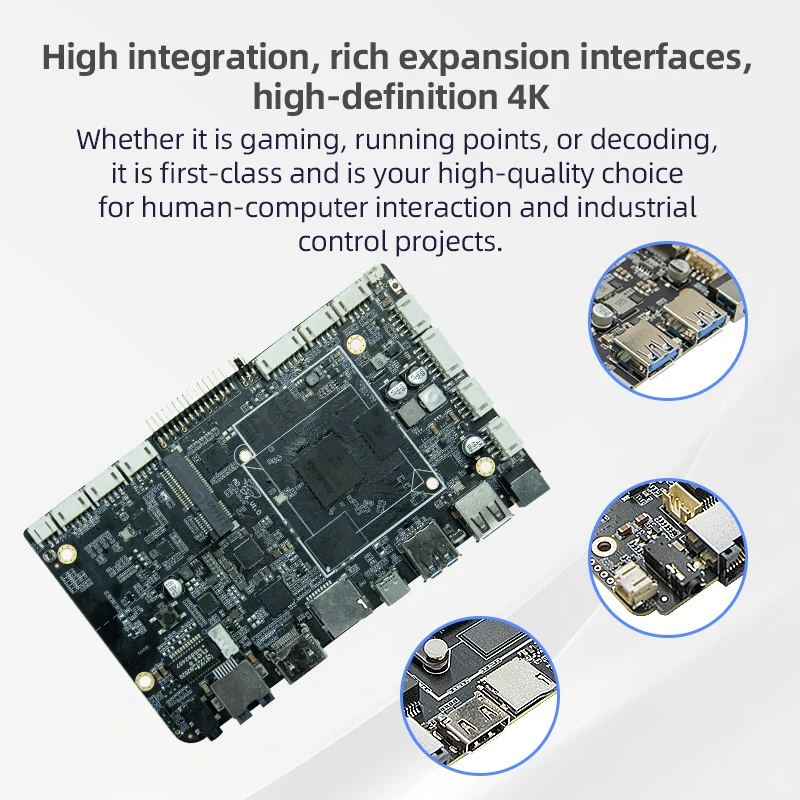 High integration, rich expansion interfaces, high-definition 4K

Whether it is gaming, running points, or decoding, it is first-class and is your high-quality choice for human-computer interaction and industrial control projects.