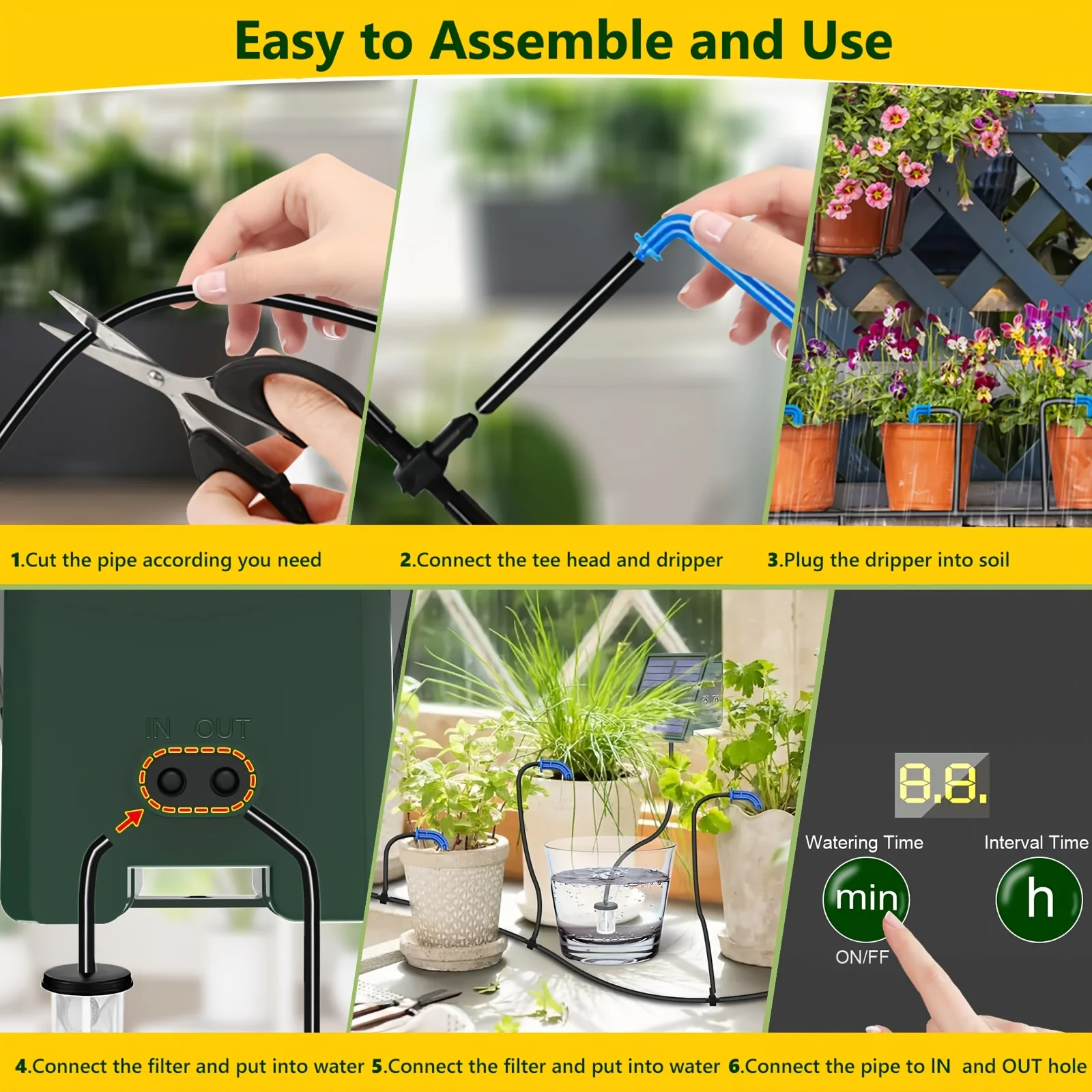 Easy to Assemble and Use

1.Cut the pipe according you need

2.Connect the tee head and dripper

3.Plug the dripper into soil

IN OUT

8.8.

Watering Time

Interval Time

min

h

ON/FF

4.Connect the filter and put into water

5.Connect the filter and put into water

6.Connect the pipe to IN and OUT hole