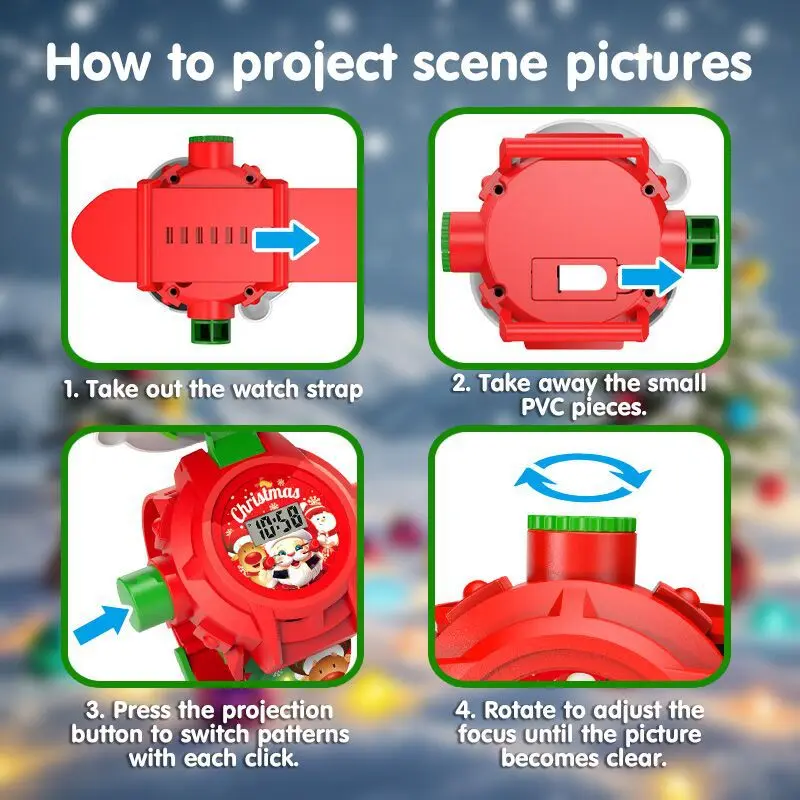 How to project scene pictures

1. Take out the watch strap

2. Take away the small PVC pieces.

Christmas

10:58

3. Press the projection button to switch patterns with each click.

4. Rotate to adjust the focus until the picture becomes clear.