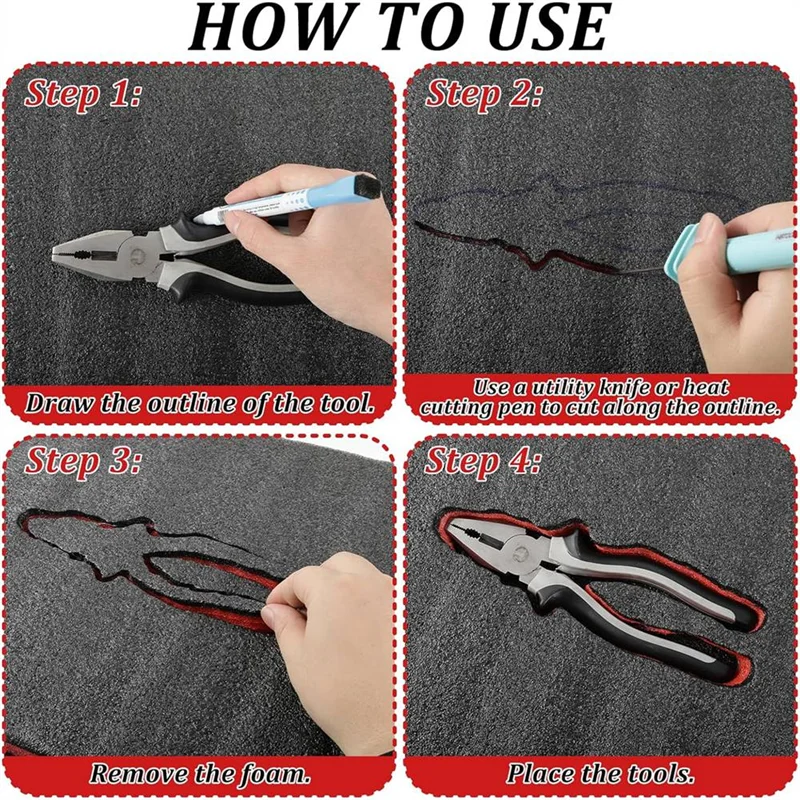 HOW TO USE

Step 1:

Draw the outline of the tool.

Step 2:

Use a utility knife or heat cutting pen to cut along the outline.

Step 3:

Remove the foam.

Step 4:

Place the tools.