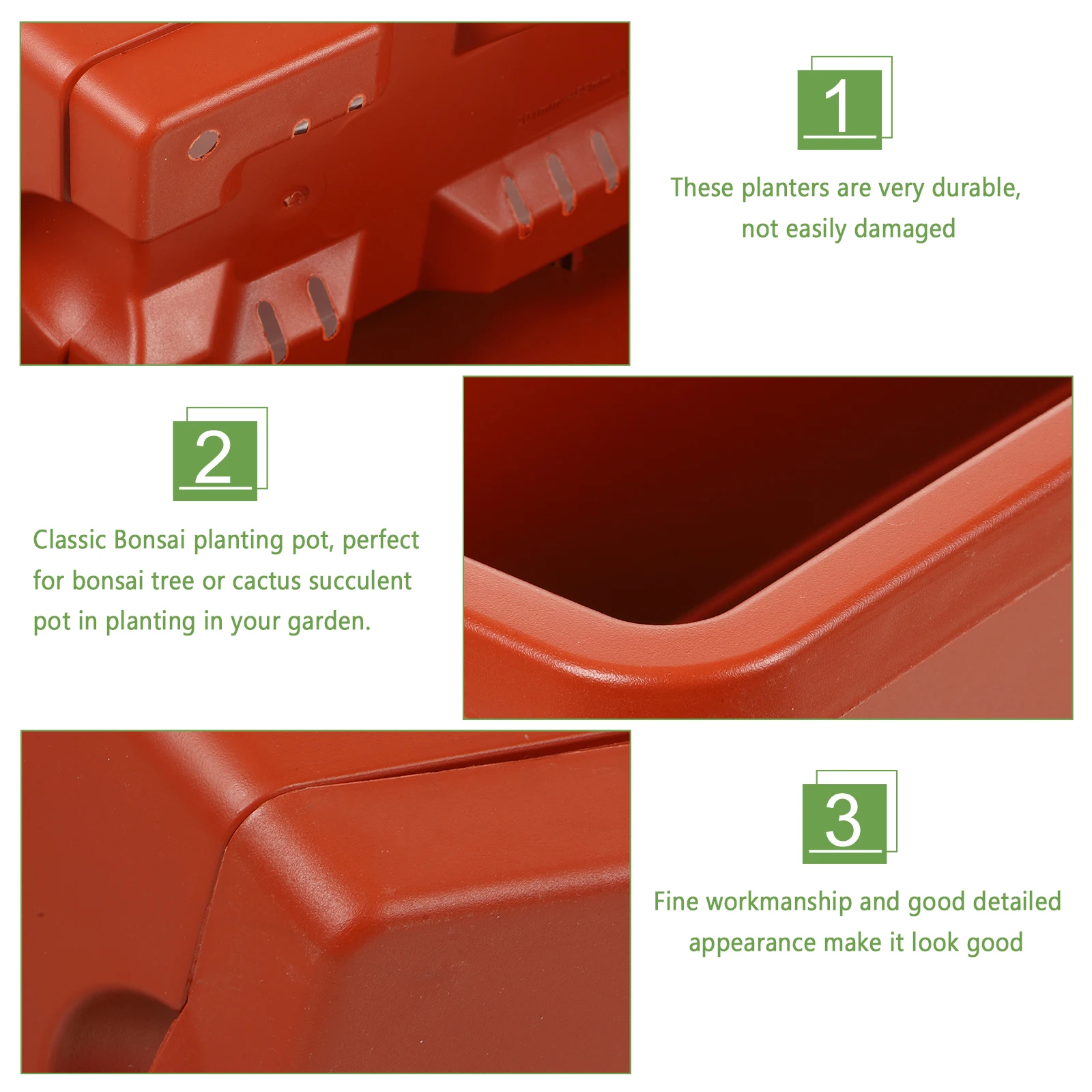 1

These planters are very durable, not easily damaged

2

Classic Bonsai planting pot, perfect for bonsai tree or cactus succulent pot in planting in your garden.

3

Fine workmanship and good detailed appearance make it look good